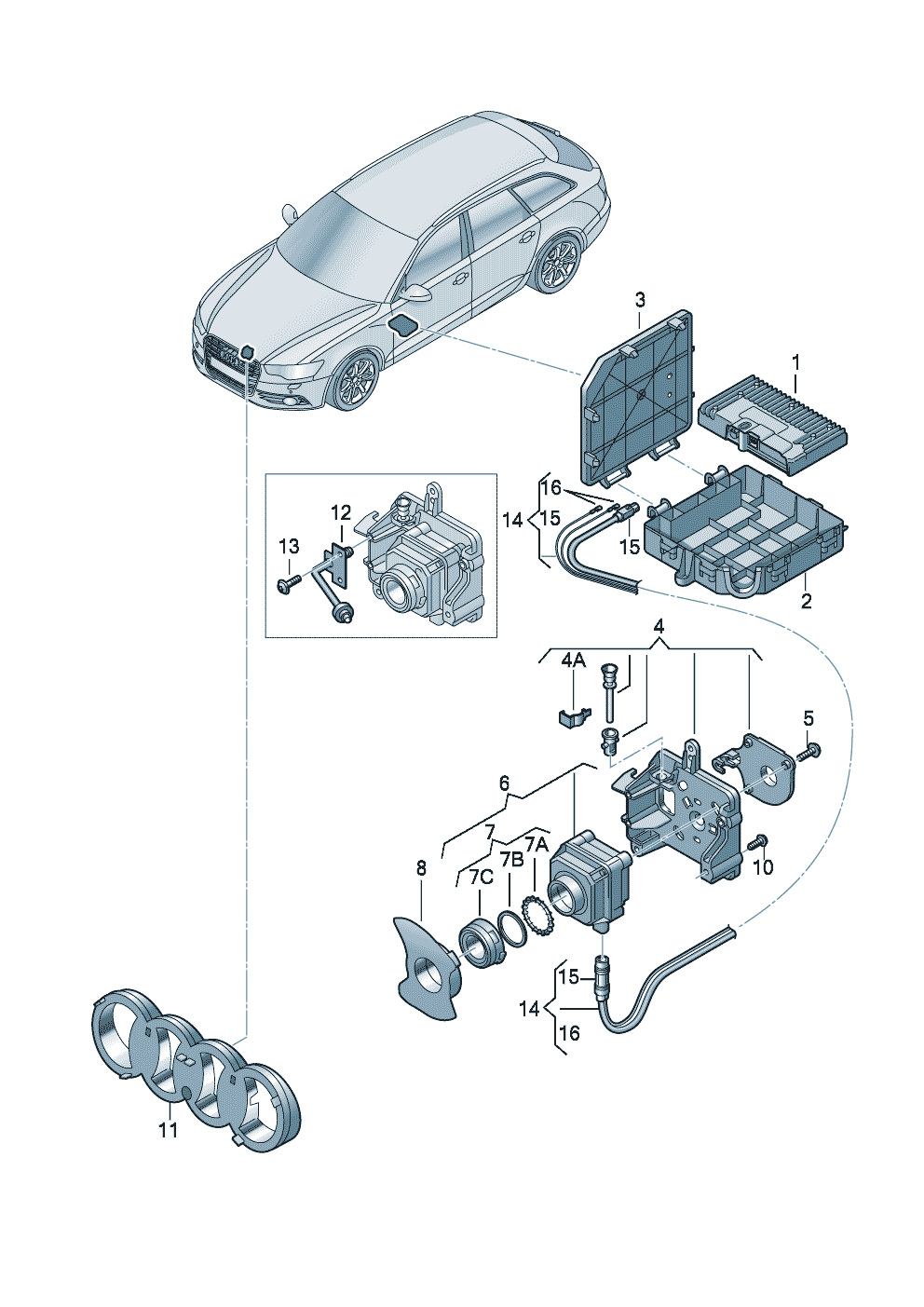 3
1
16
14
15
15
2
12
13
4
4A
5
6
7
7A
7B
7C
8
10
15
14
16
11