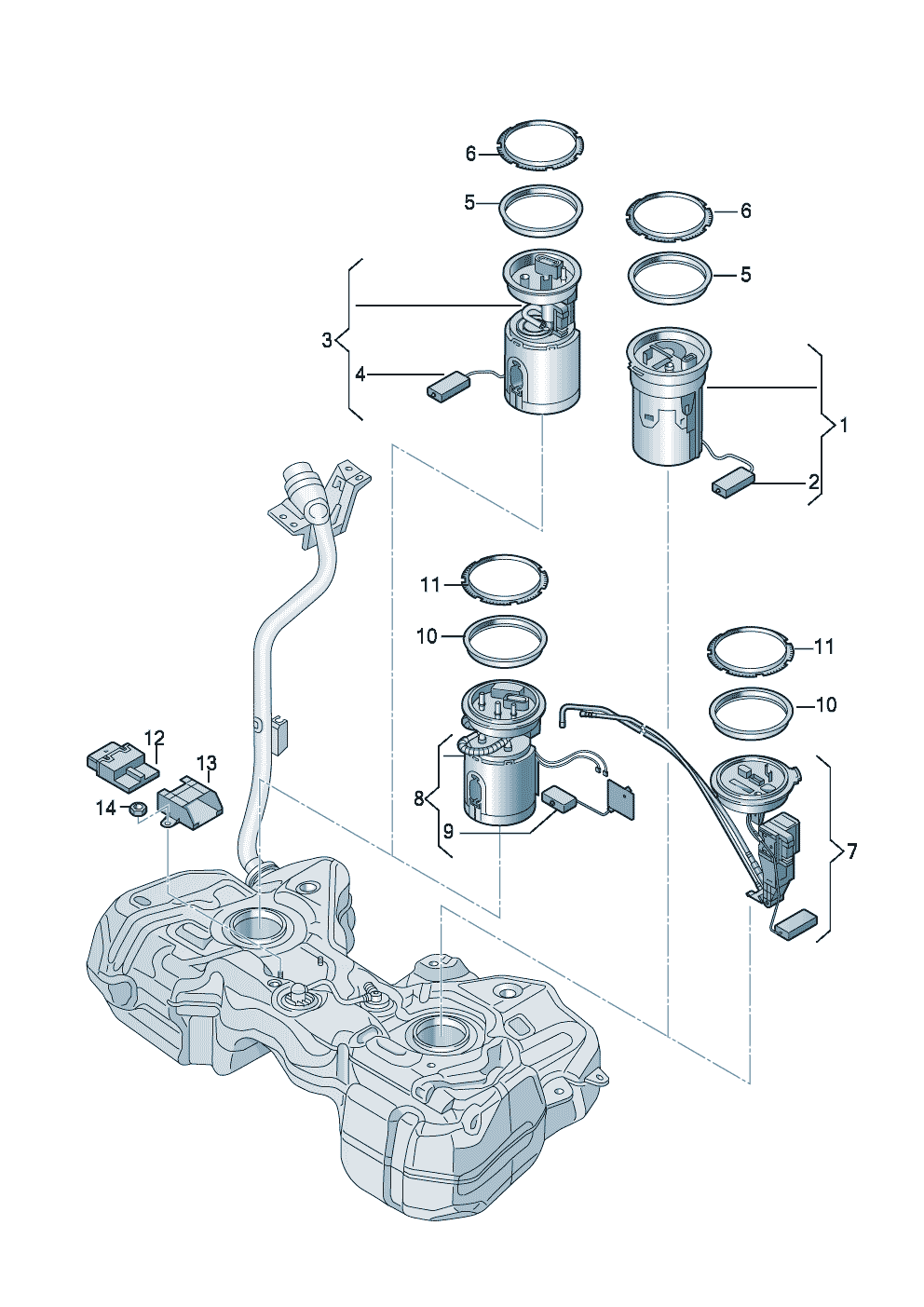 6
5
6
5
3
4
1
2
11
10
11
10
12
13
14
8
9
7