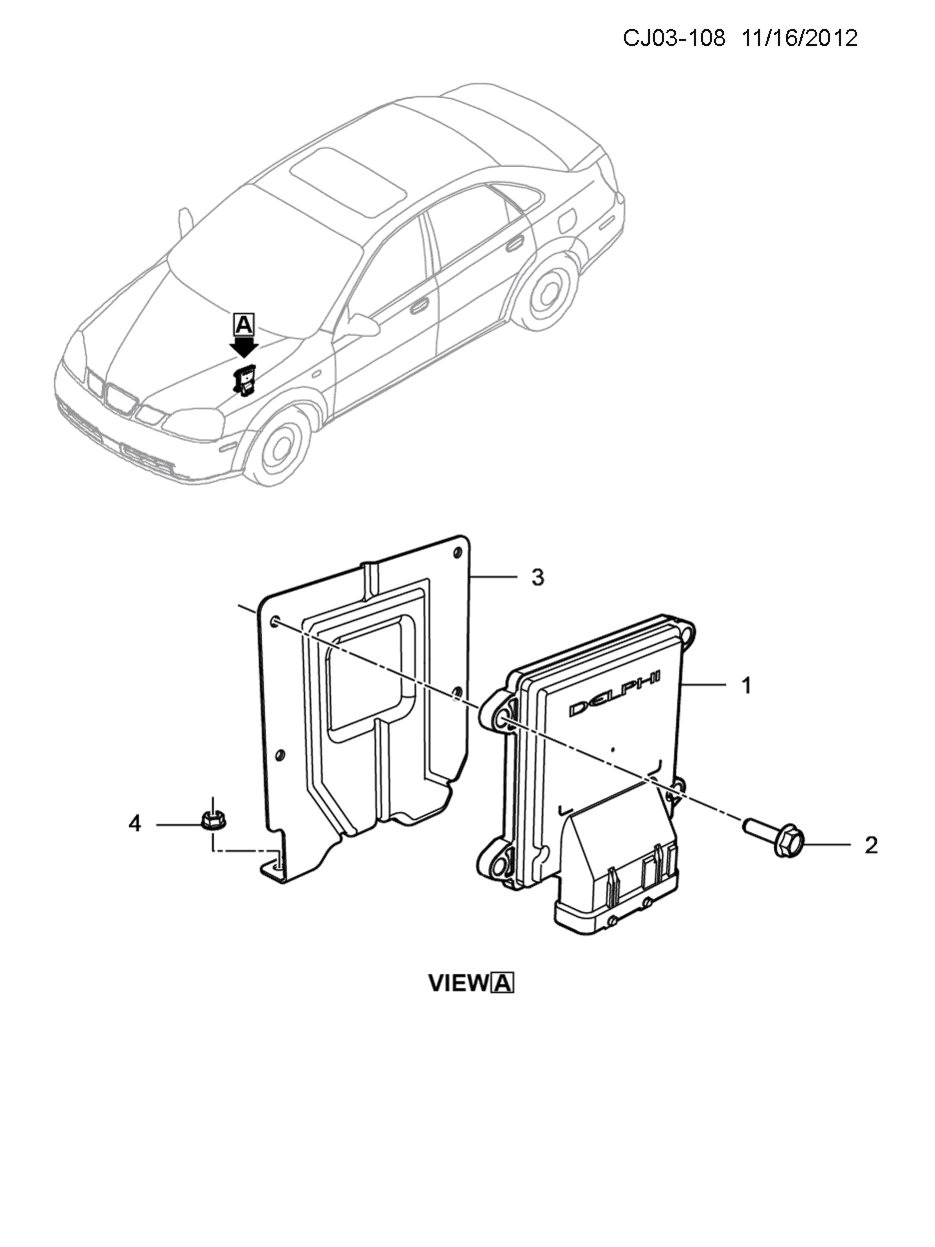 CJ03-108 11/16/2012

A

3

DELPHI

1

4

2

VIEW A