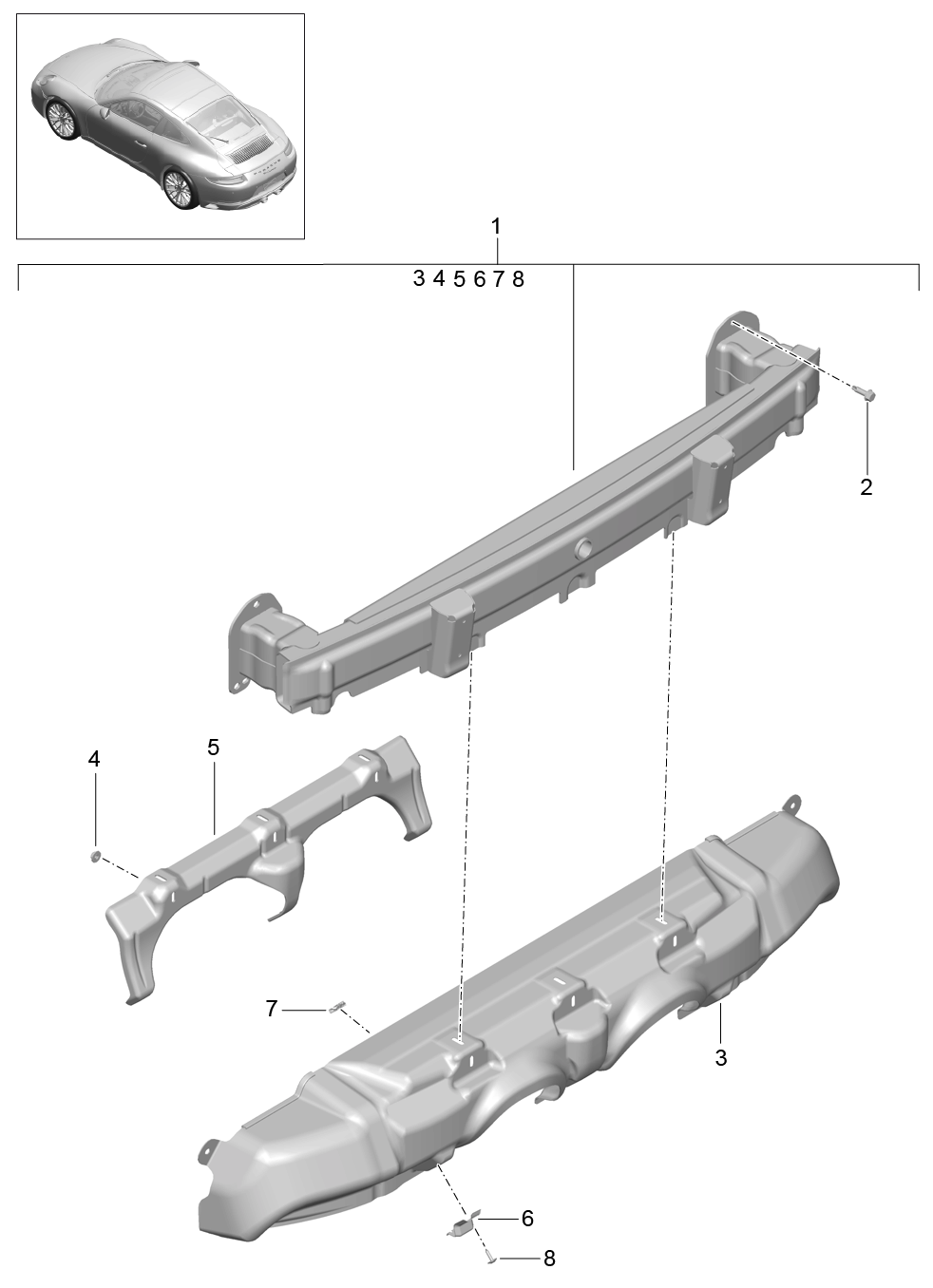 1
3 4 5 6 7 8
2
4
5
7
3
6
8