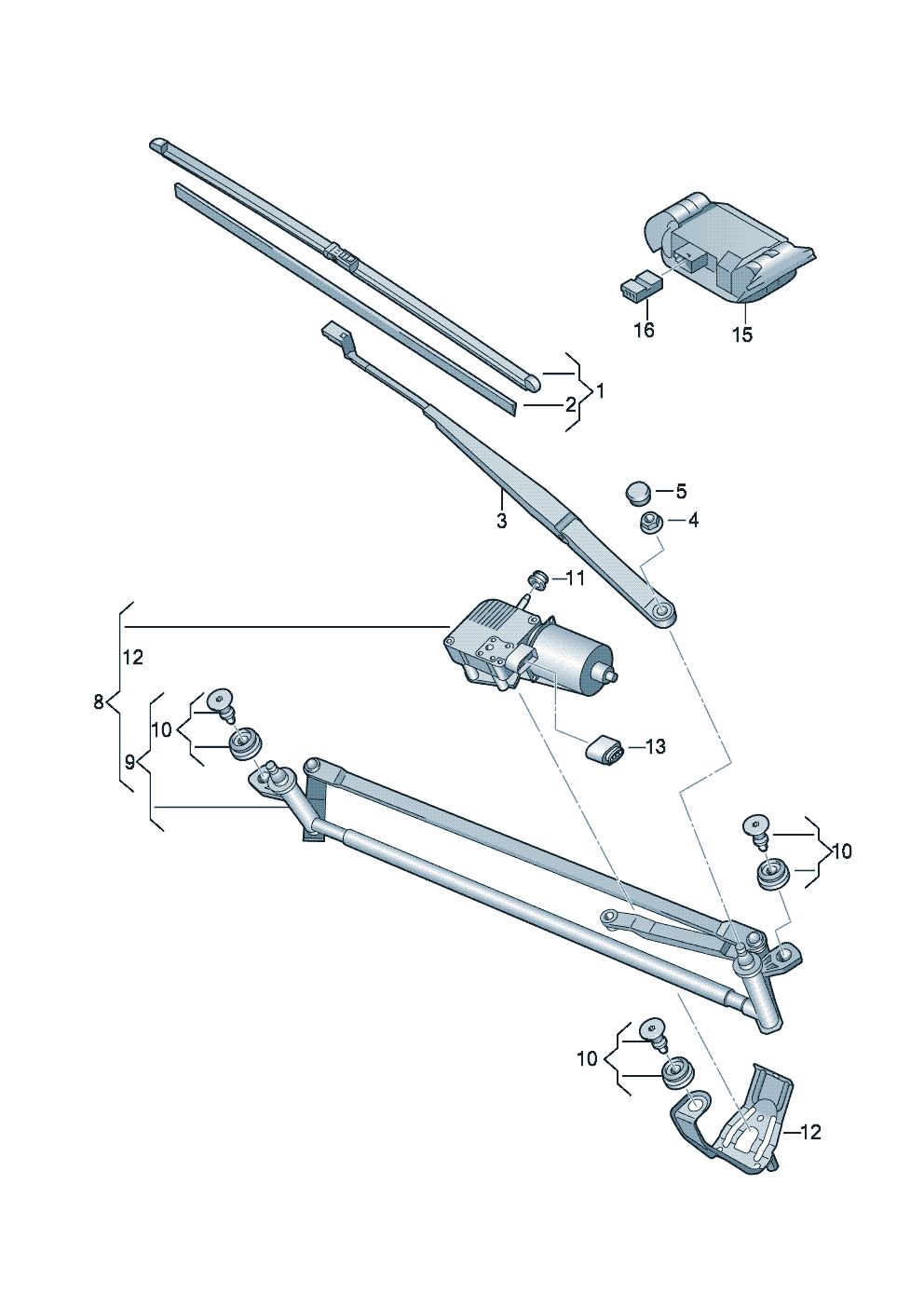 16
15
1
2
3
5
4
11
12
8
10
9
13
10
10
12