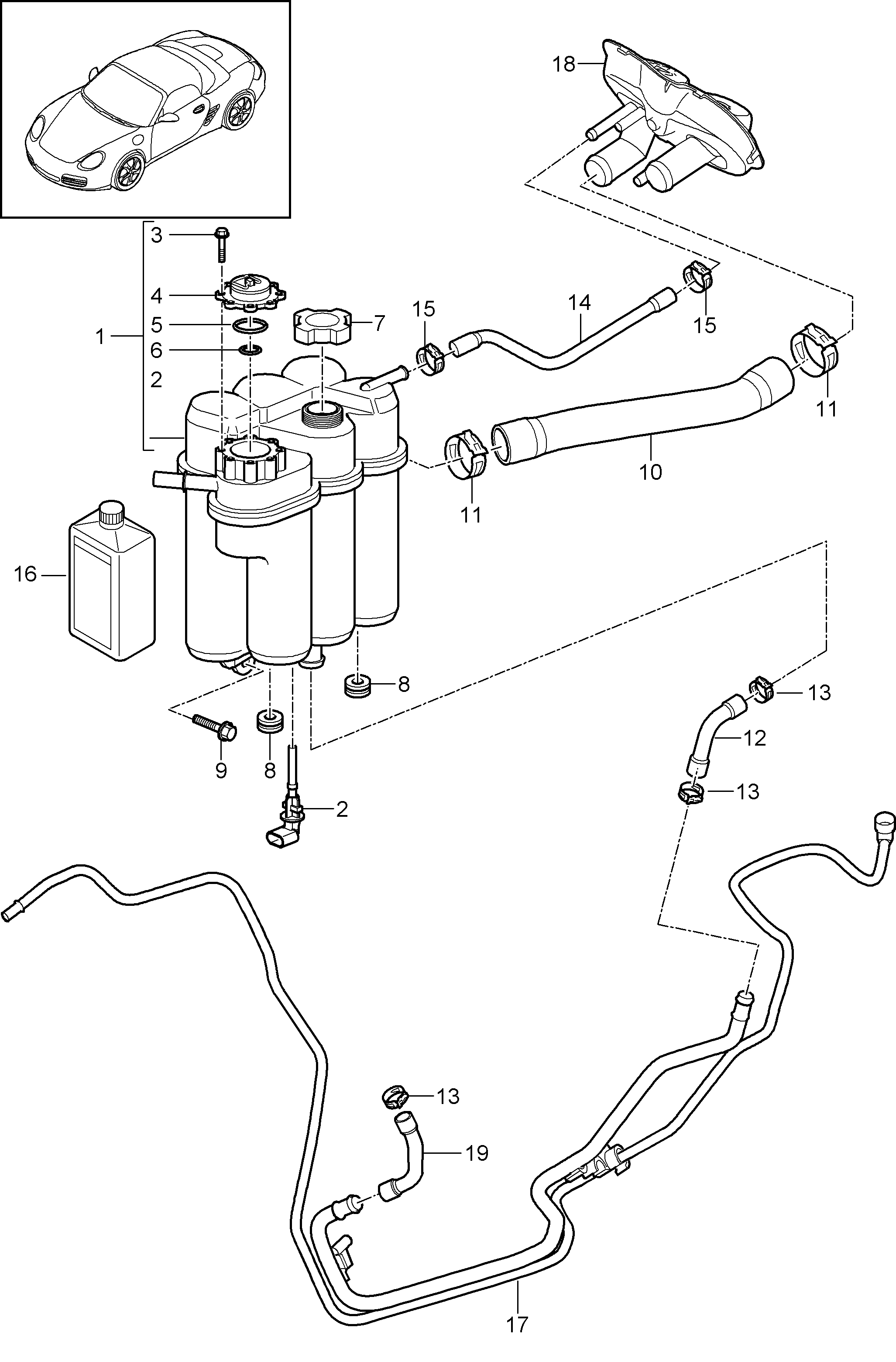 18
3
4
5
6
1
2
7
15
14
15
11
10
11
16
8
9
8
2
13
12
13
13
19
17