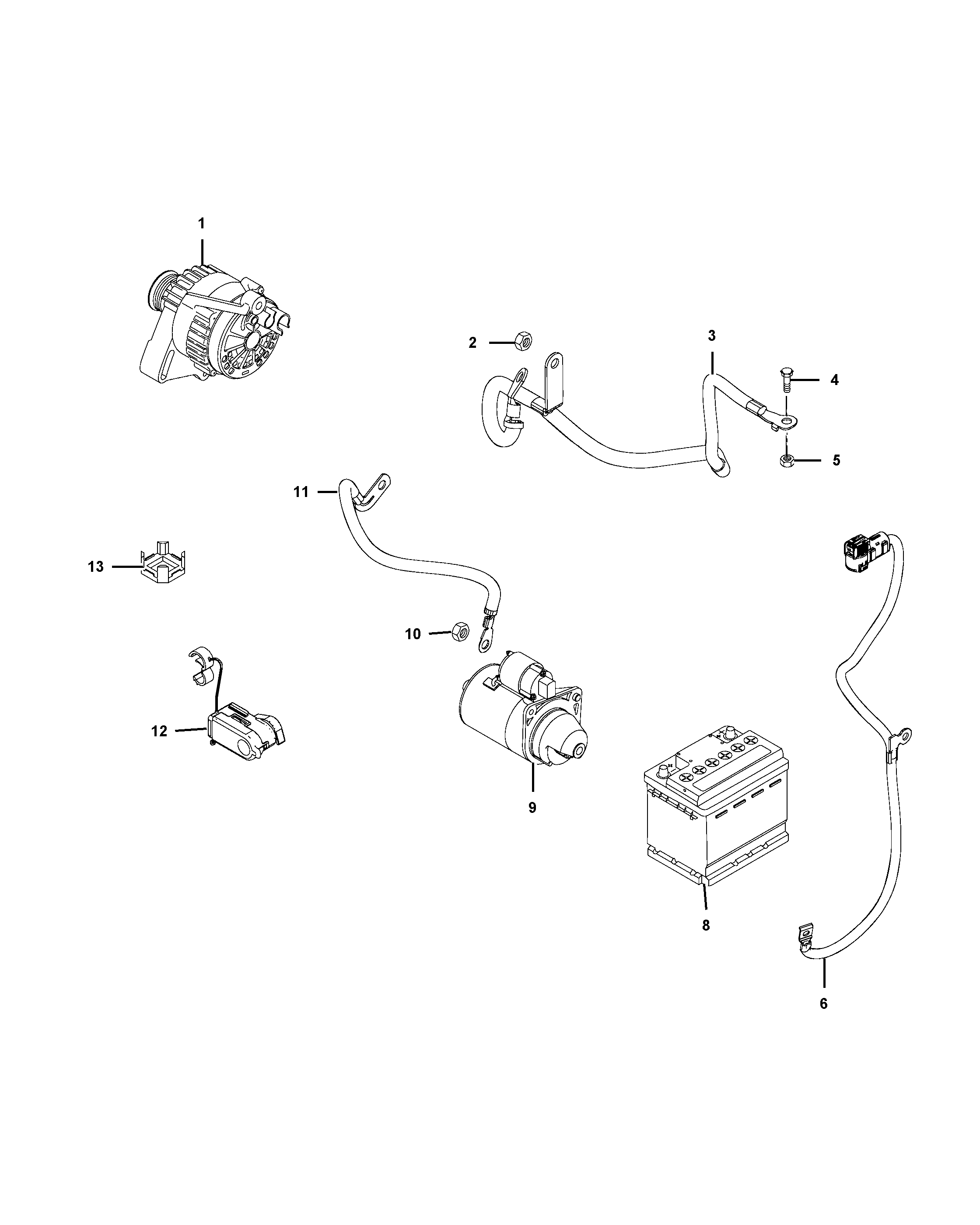 1
2
3
4
5
11
13
10
12
9
8
6