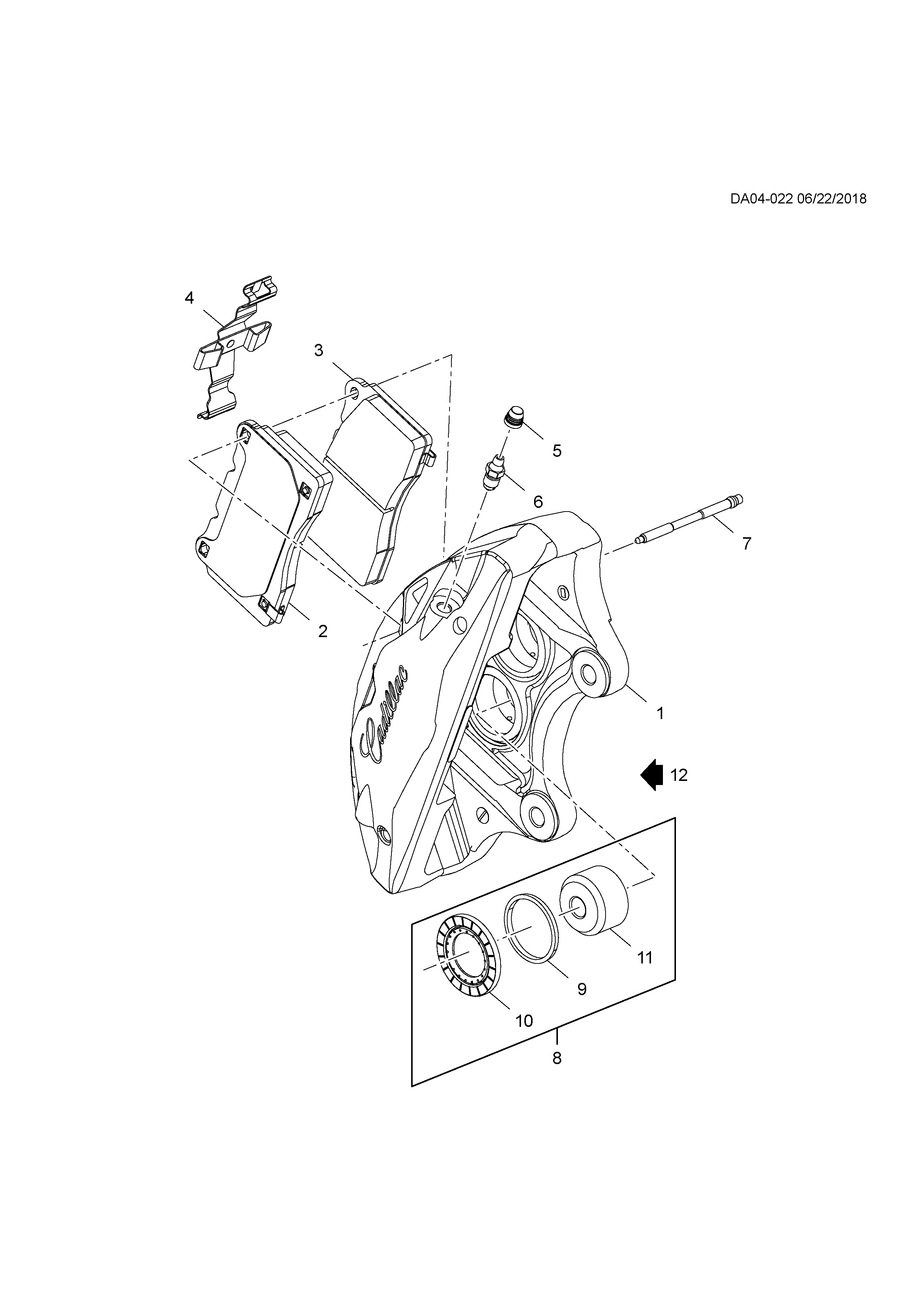 DA04-022 06/22/2018

4

3

5

6

7

2

Cadillac

1

12

11

9

10

8