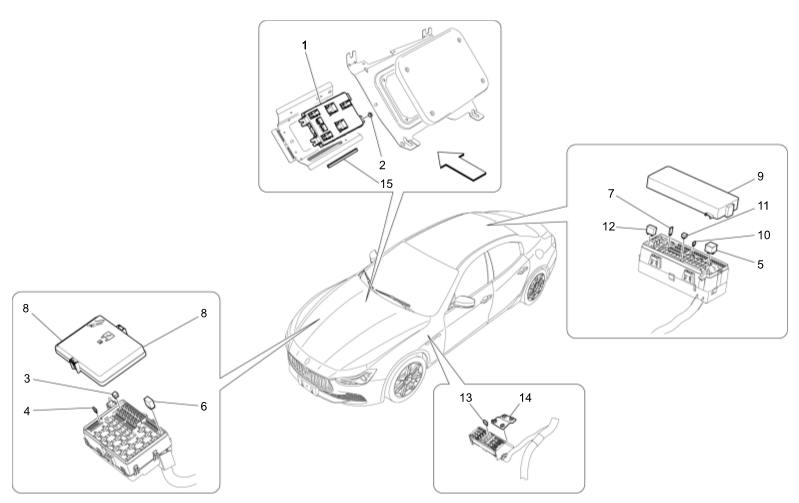 1
2
15
9
7
11
12
10
5
8
8
3
4
6
13
14