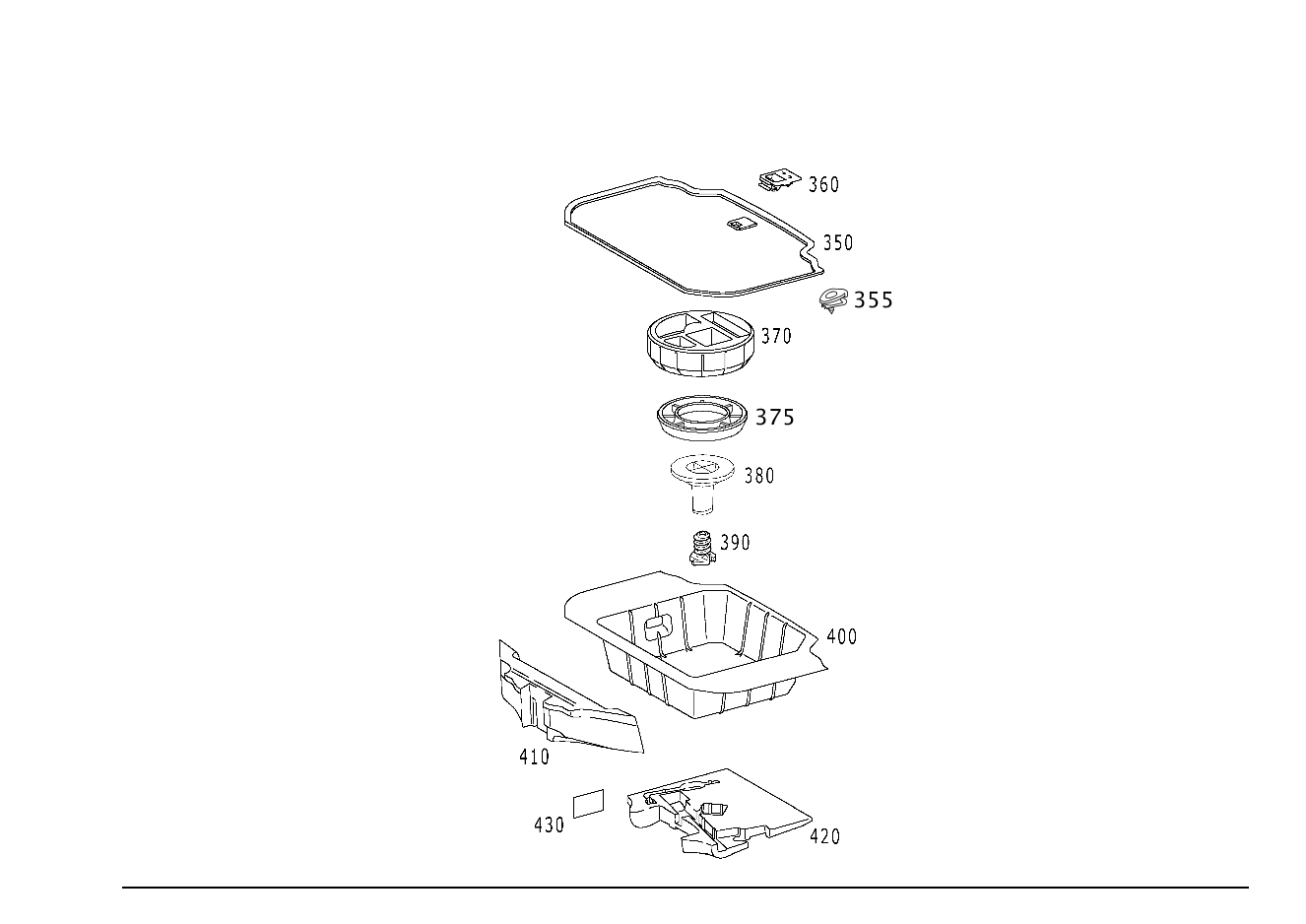 360
350
355
370
375
380
390
400
410
430
420