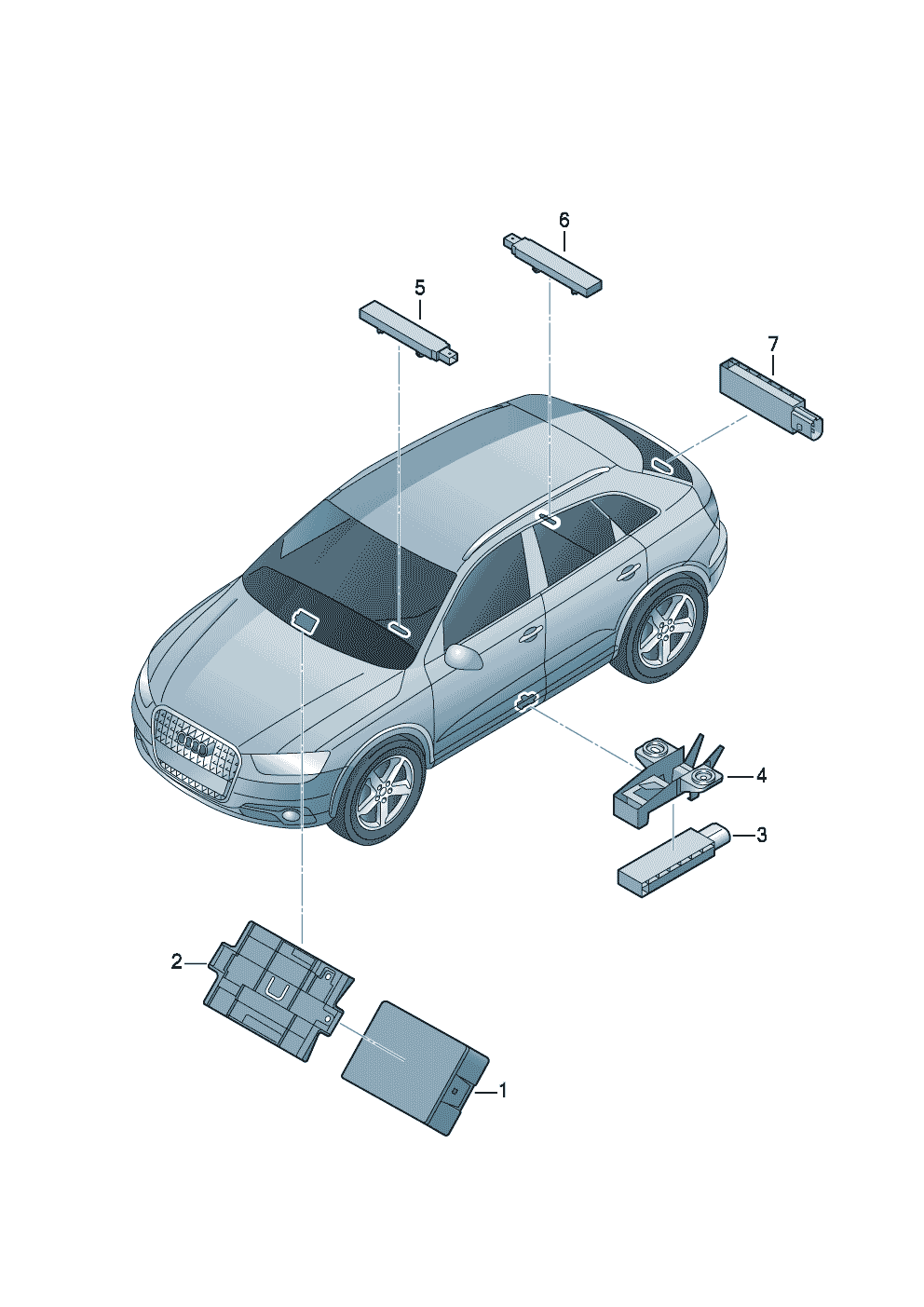 6
5
7
4
3
2
1