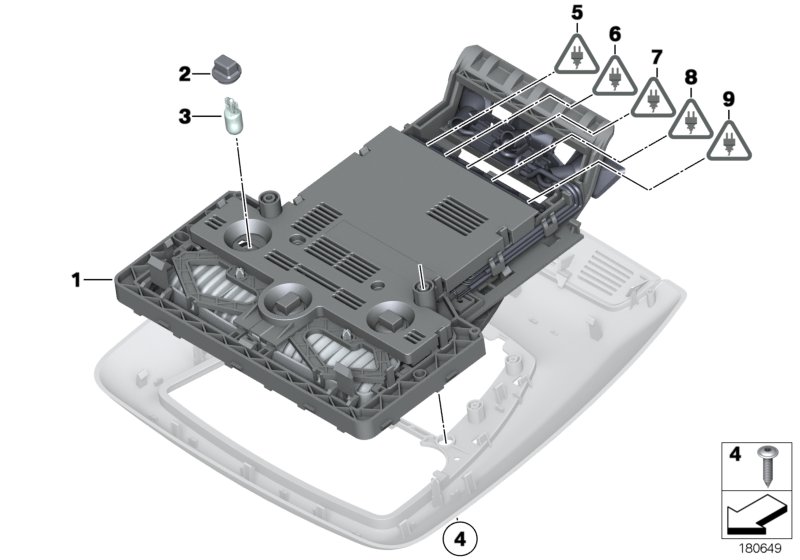 5
6
7
8
9
2
3
1
4
4
180649