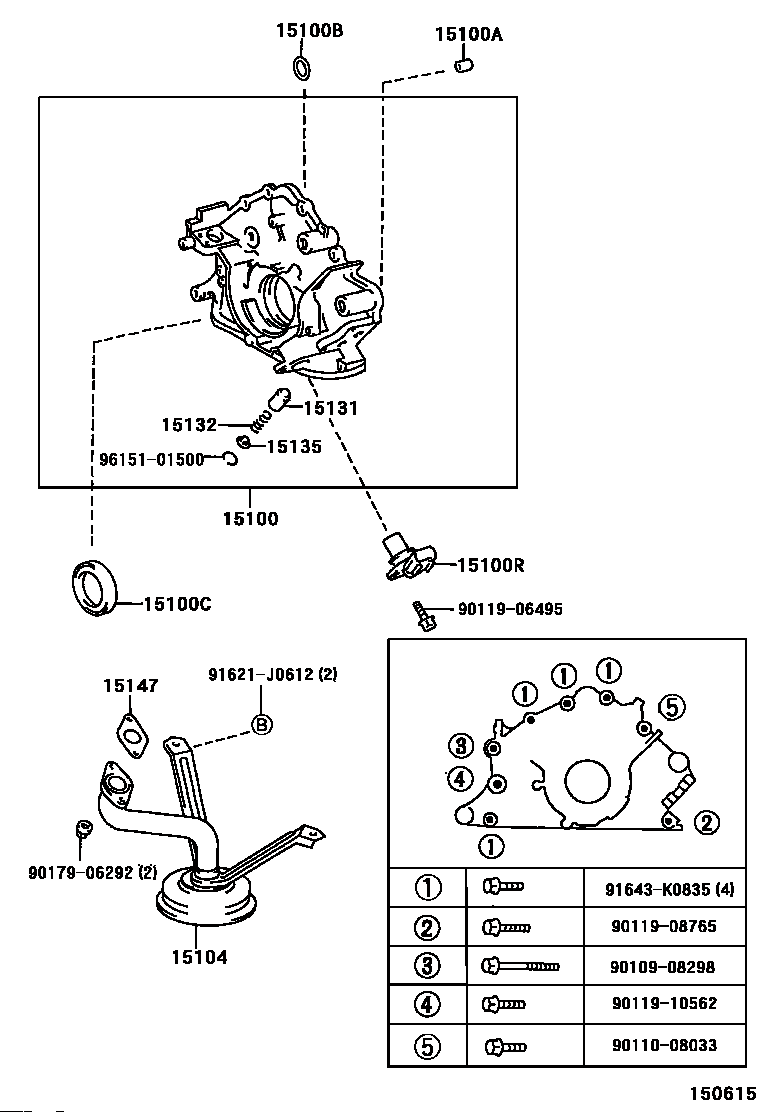 15100B

15100A

15131

15132

15135

96151-01500

15100

15100R

15100C

90119-06495

15147

91621-J0612 (2)

B

90179-06292 (2)

15104

①
①
①
⑤
③
④
②
①

| ① | | 91643-K0835 (4) |
|---|---|---|
| ② | | 90119-08765 |
| ③ | | 90109-08298 |
| ④ | | 90119-10562 |
| ⑤ | | 90110-08033 |

150615