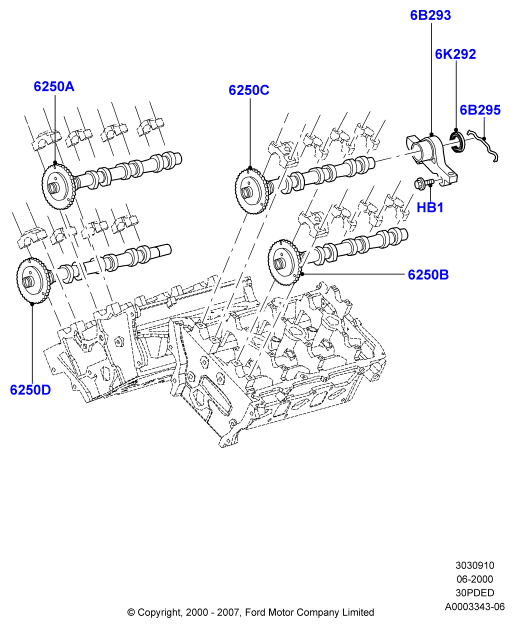 6B293

6K292

6250A

6250C

6B295

HB1

6250B

6250D

3030910
06-2000
30PDED
A0003343-06

© Copyright, 2000 - 2007, Ford Motor Company Limited