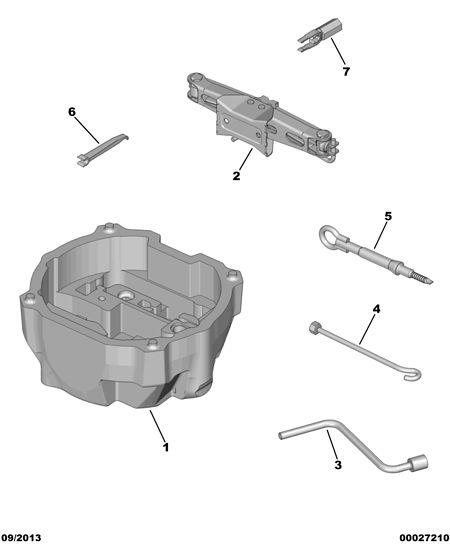 7

6

2

5

4

1

3

09/2013

00027210