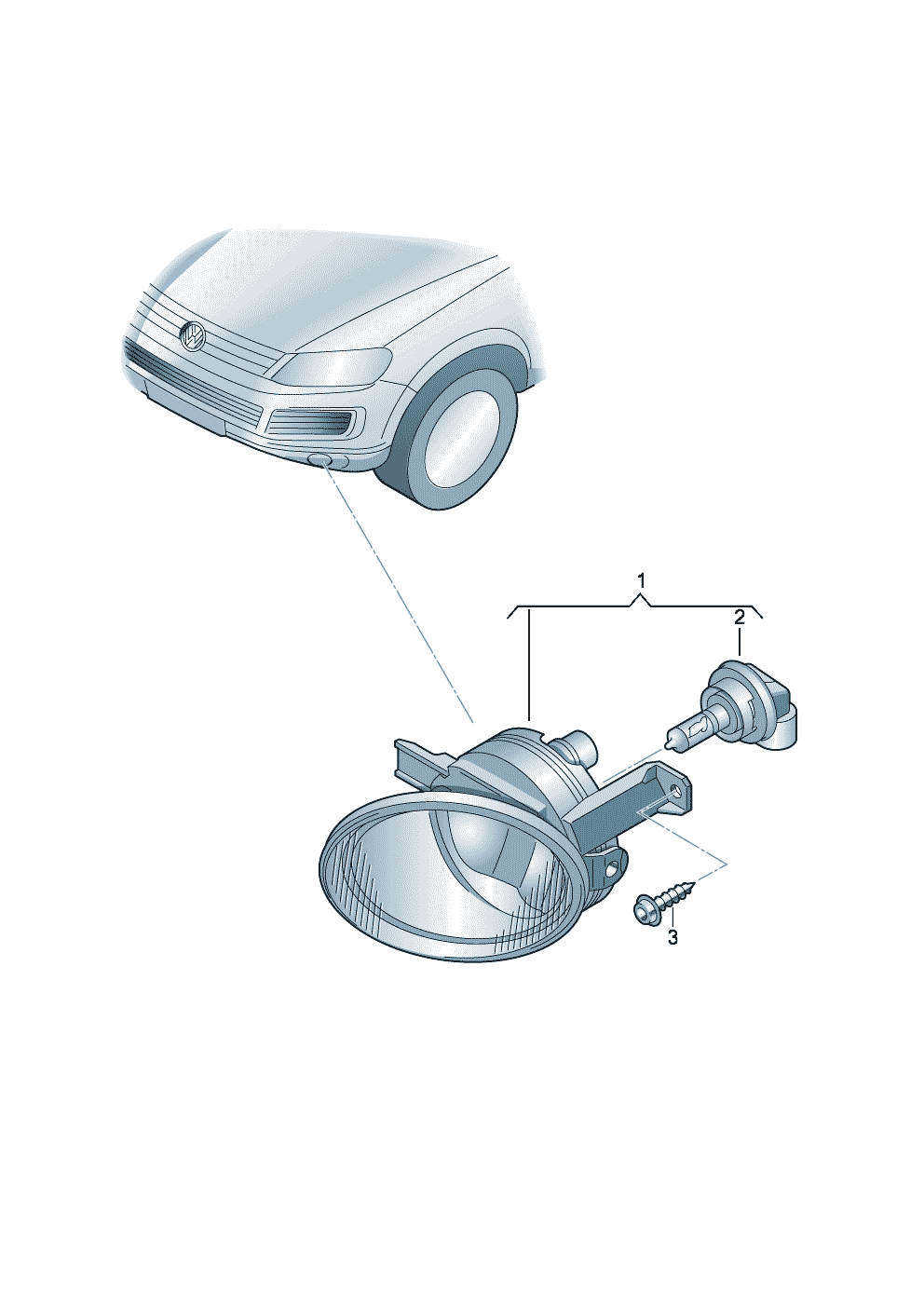 1
2
3