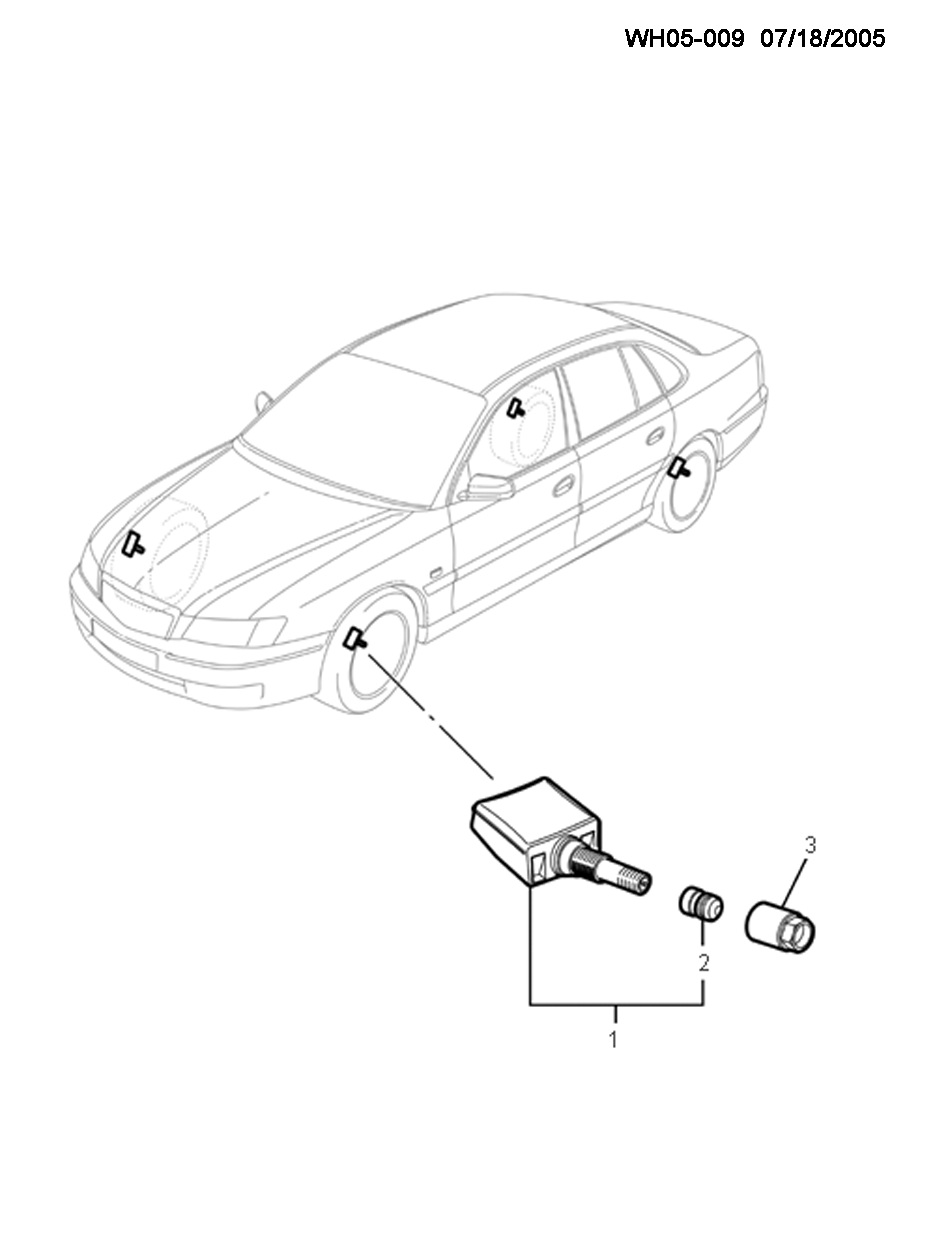 WH05-009 07/18/2005

3

2

1