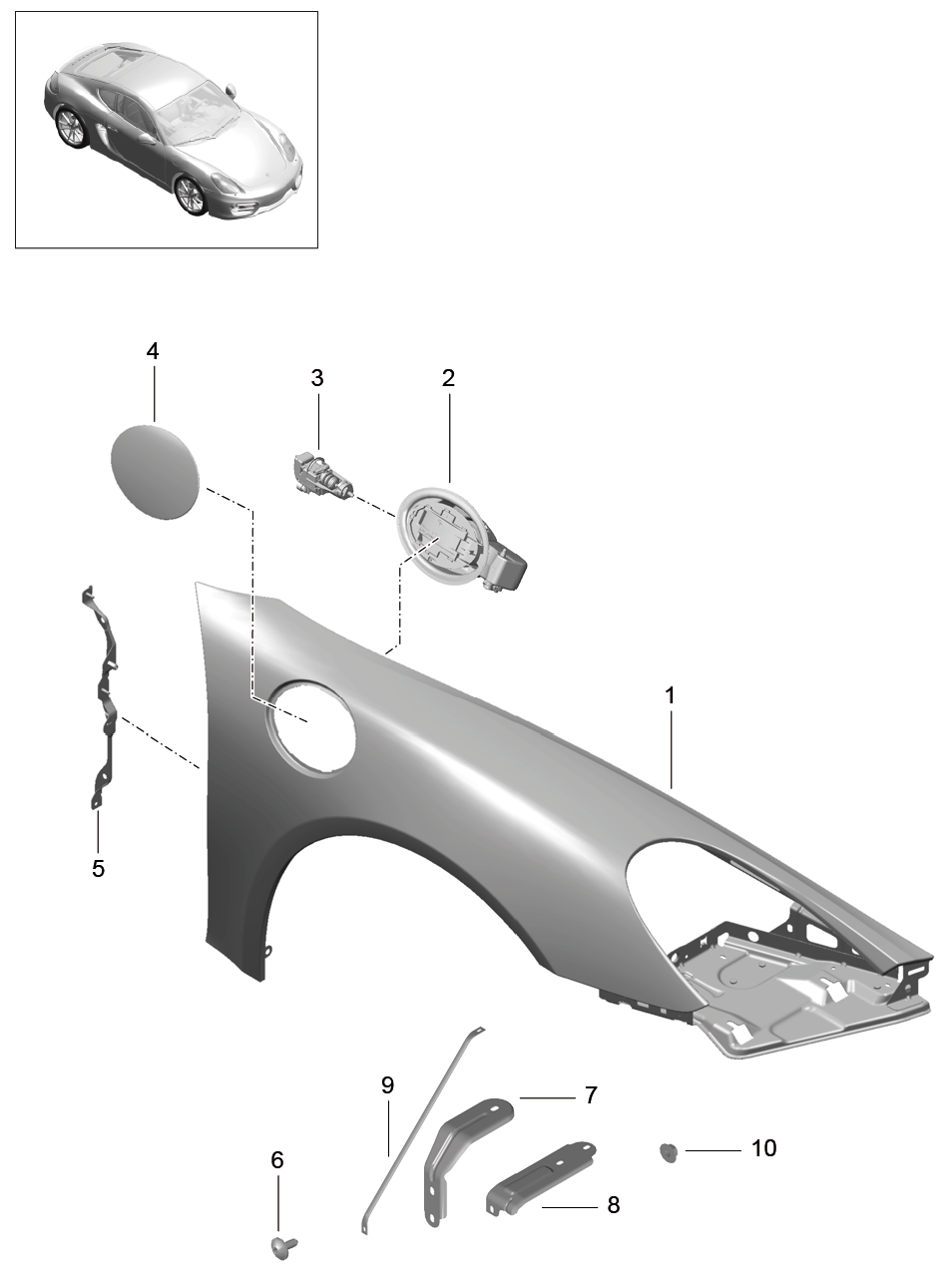 4
3
2
1
5
9
7
10
6
8