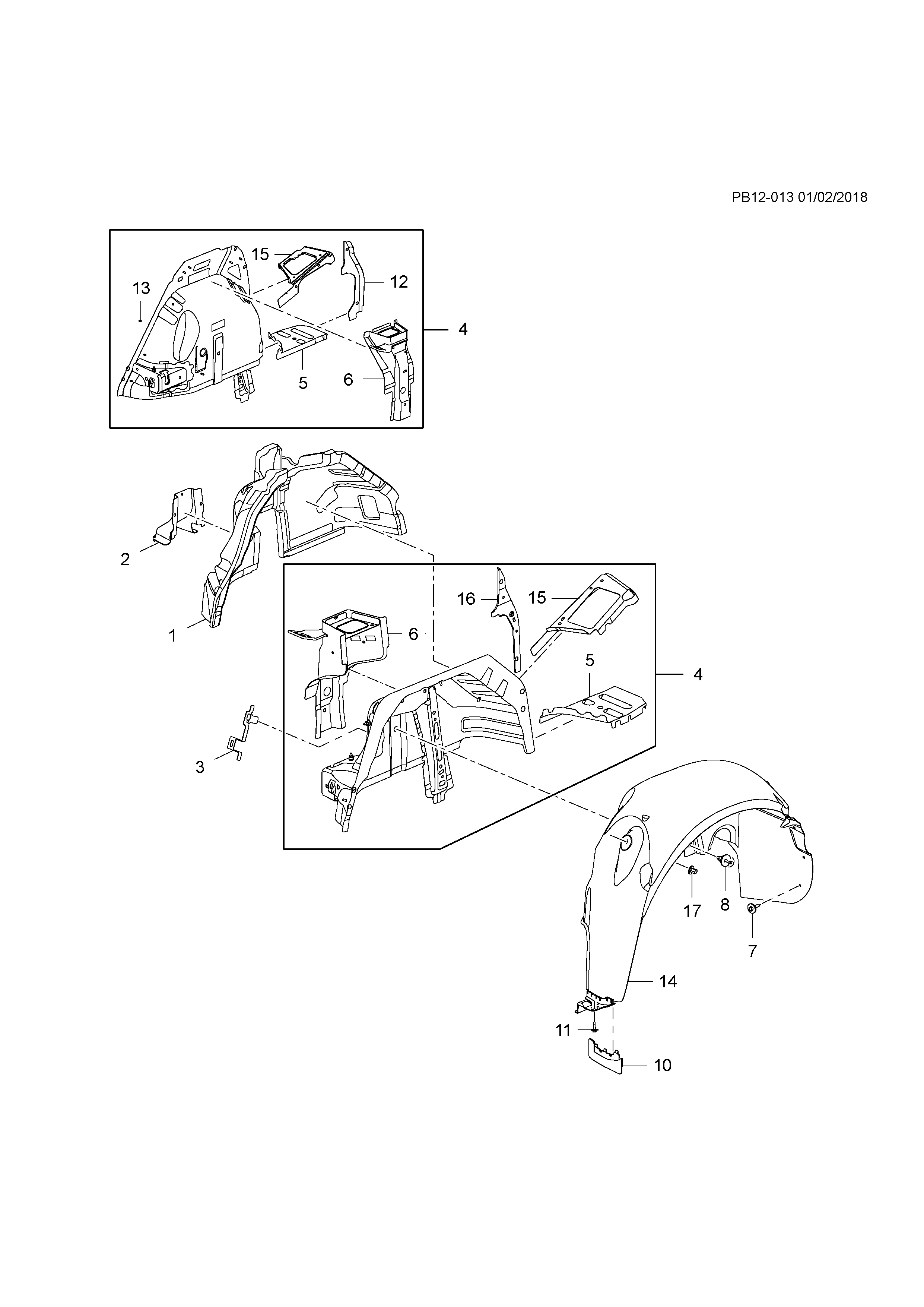 PB12-013 01/02/2018

15
12
13
4
5
6

2
1
16
15
6
5
4
3

17
8
7
14
11
10