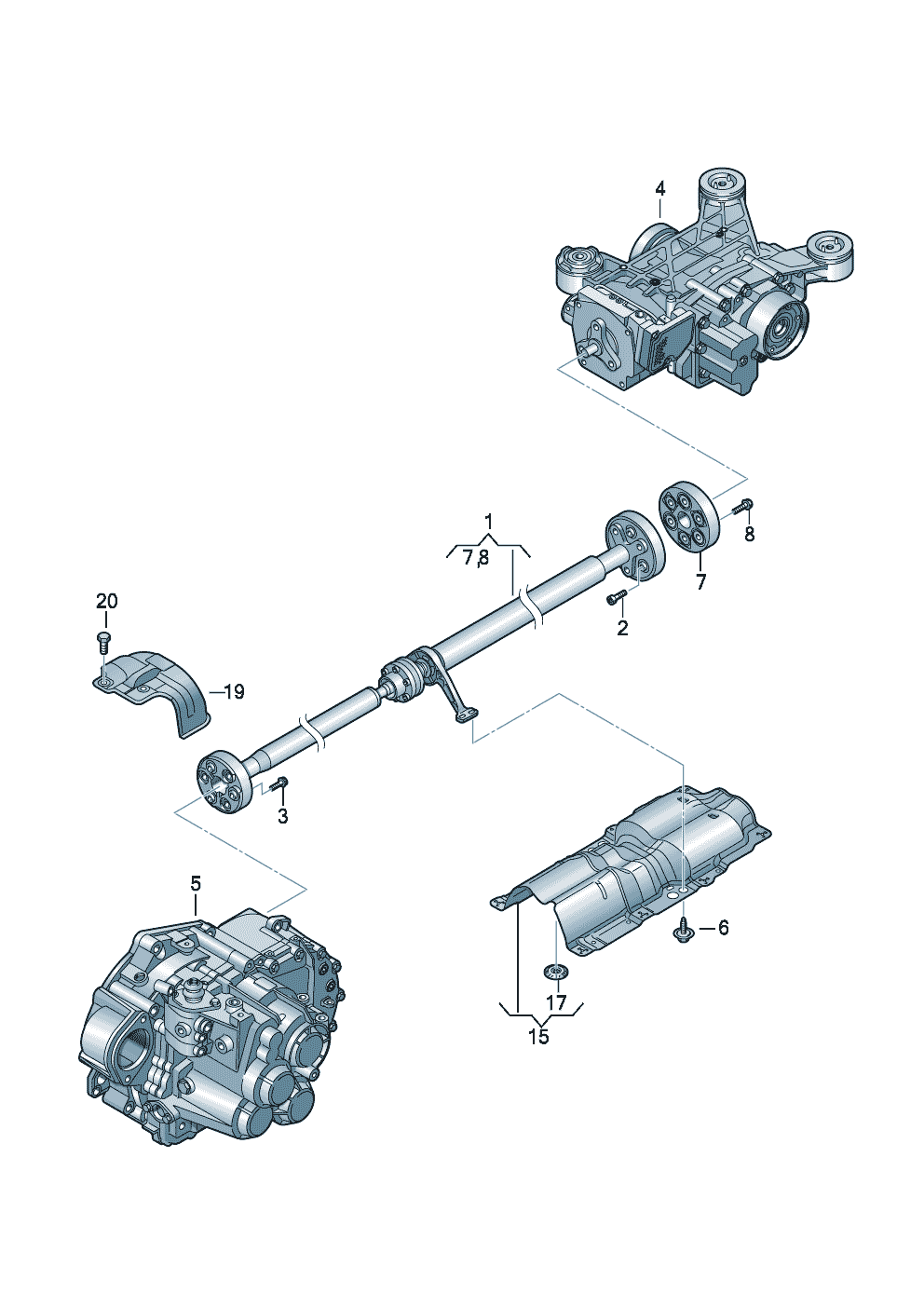 4

1
7,8

8

7

2

20

19

3

5

6

17

15