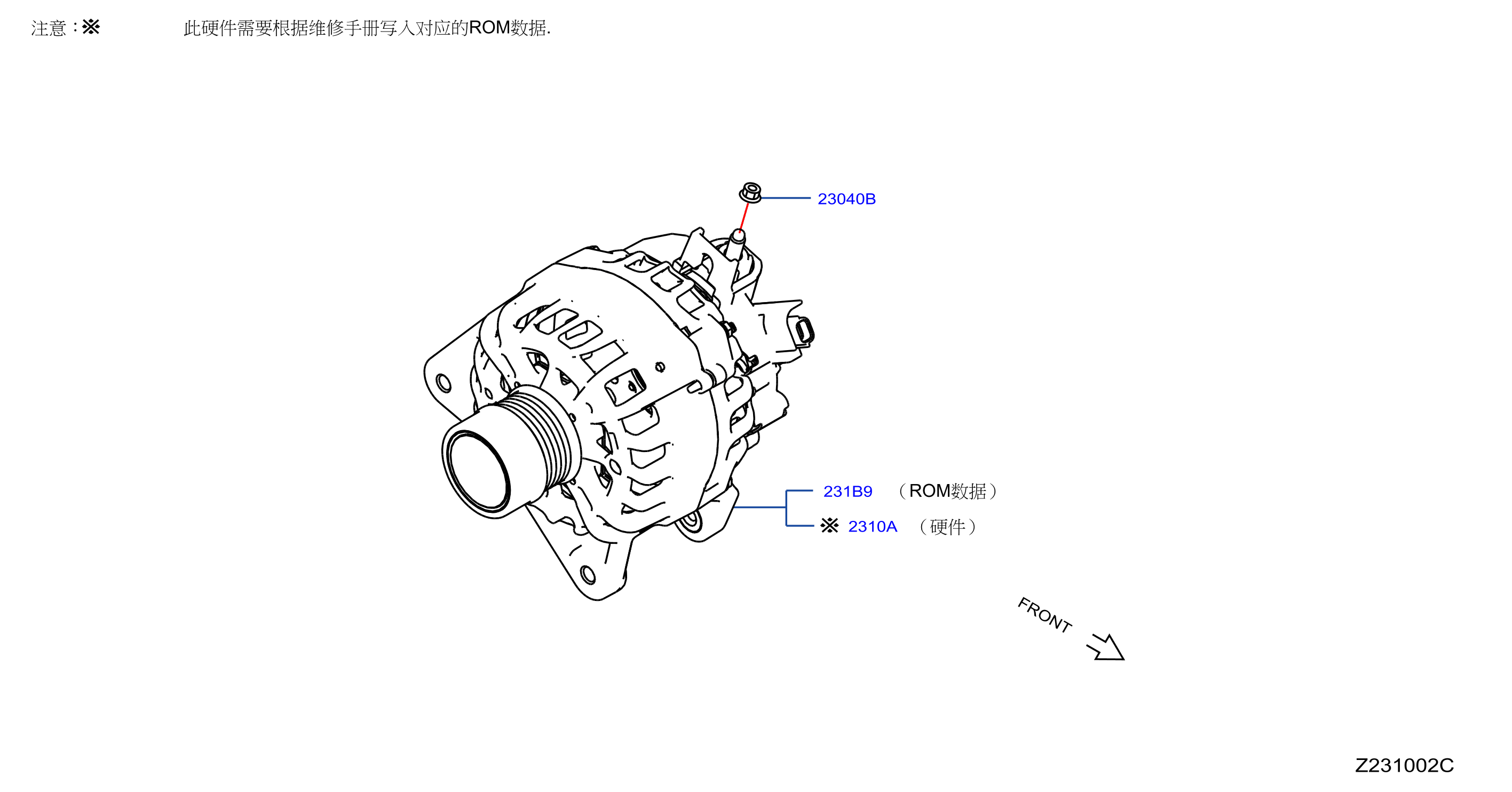 注意：※ 此硬件需要根据维修手册写入对应的ROM数据.

23040B

231B9 （ROM数据）

※ 2310A （硬件）

FRONT

Z231002C