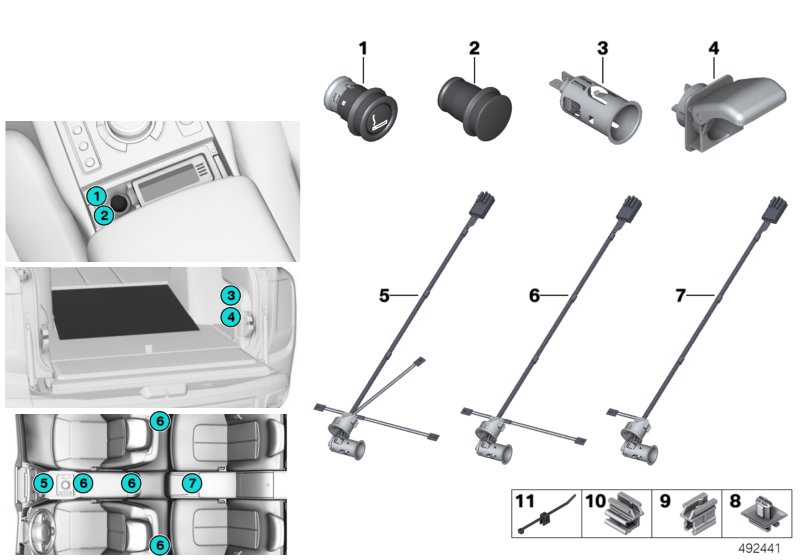 1
2
3
4
1
2
3
4
5
6
7
6
5
6
6
7
6
11
10
9
8
492441