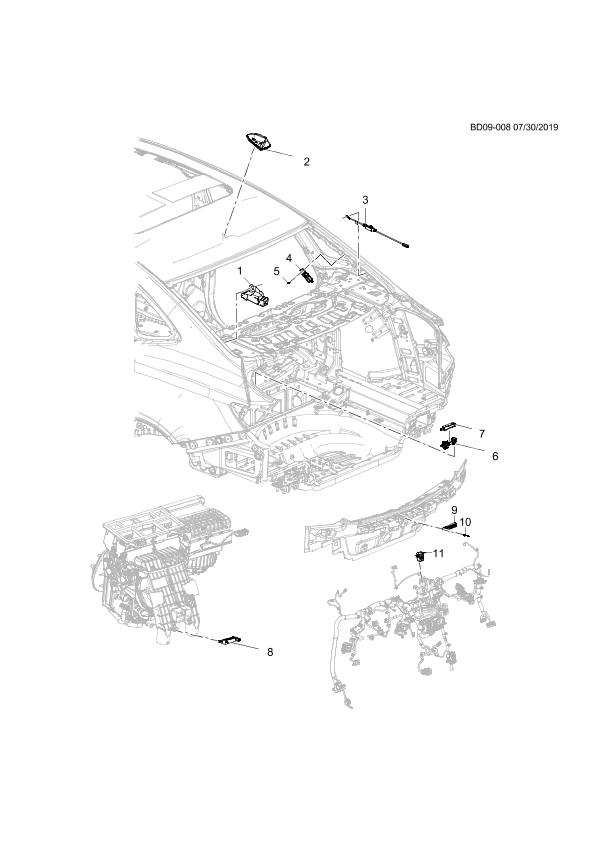 BD09-008 07/30/2019

2

3

1

4

5

7

6

9

10

11

8