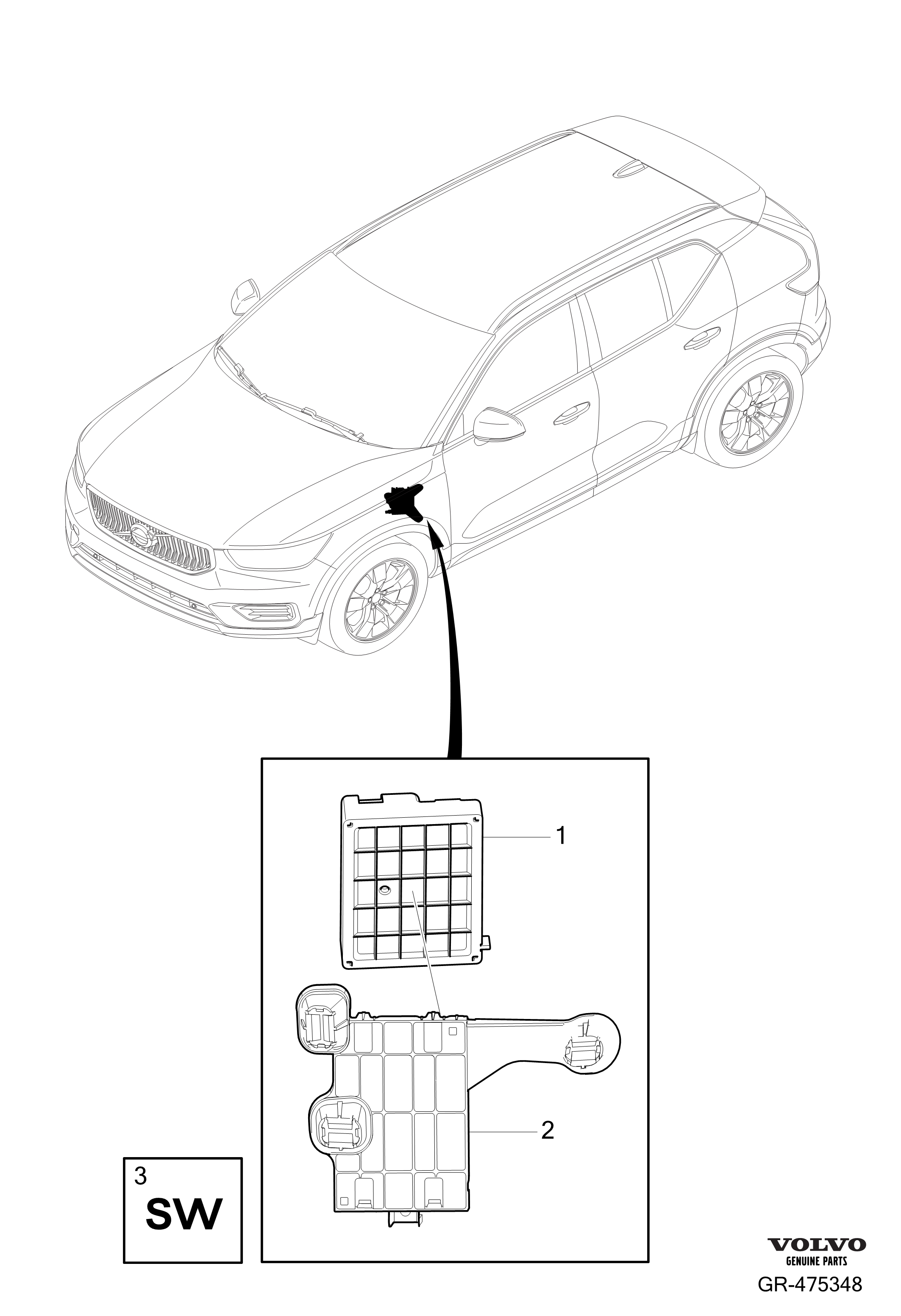 1

2

3
SW

VOLVO
GENUINE PARTS
GR-475348