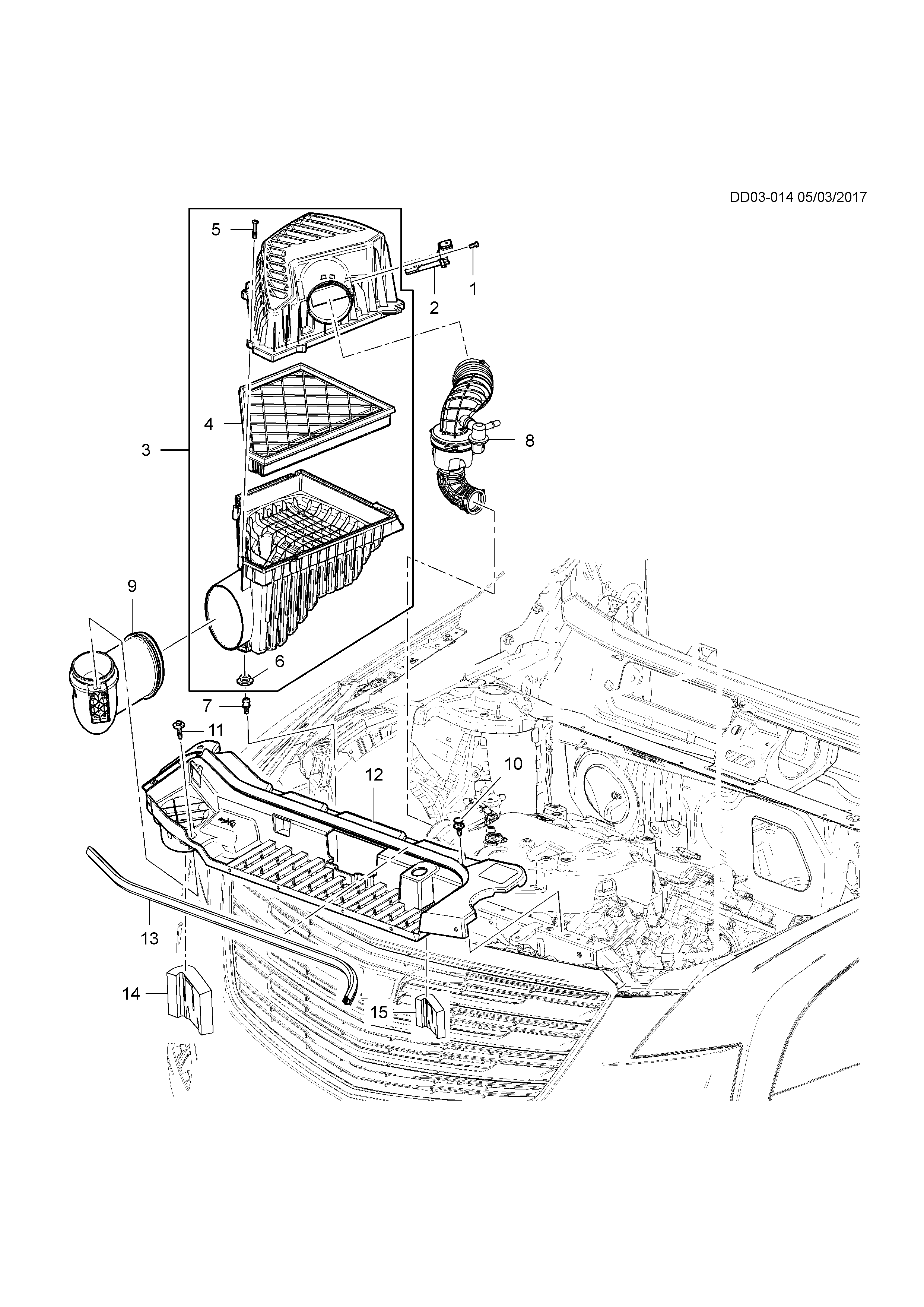 DD03-014 05/03/2017

5
1
2
4
3
8
9
6
7
11
12
10
13
14
15