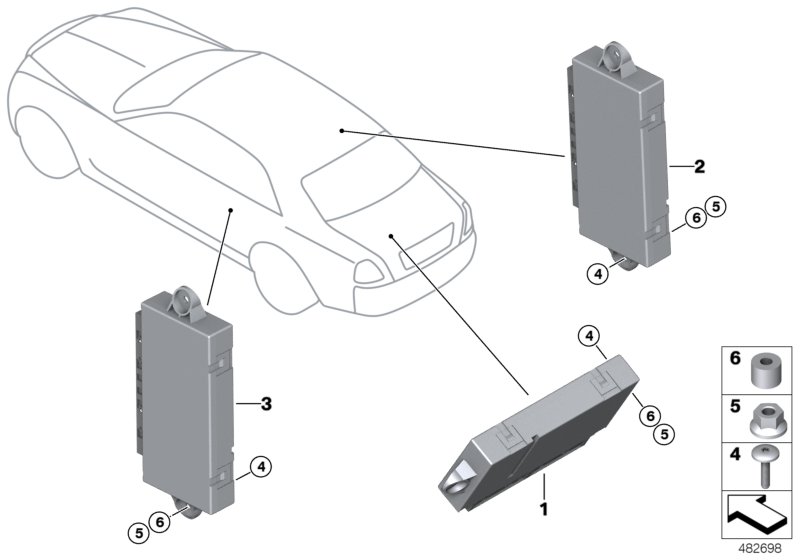 2
6 5
4
3
4
5 6
4
6
5
1
6
5
4
482698