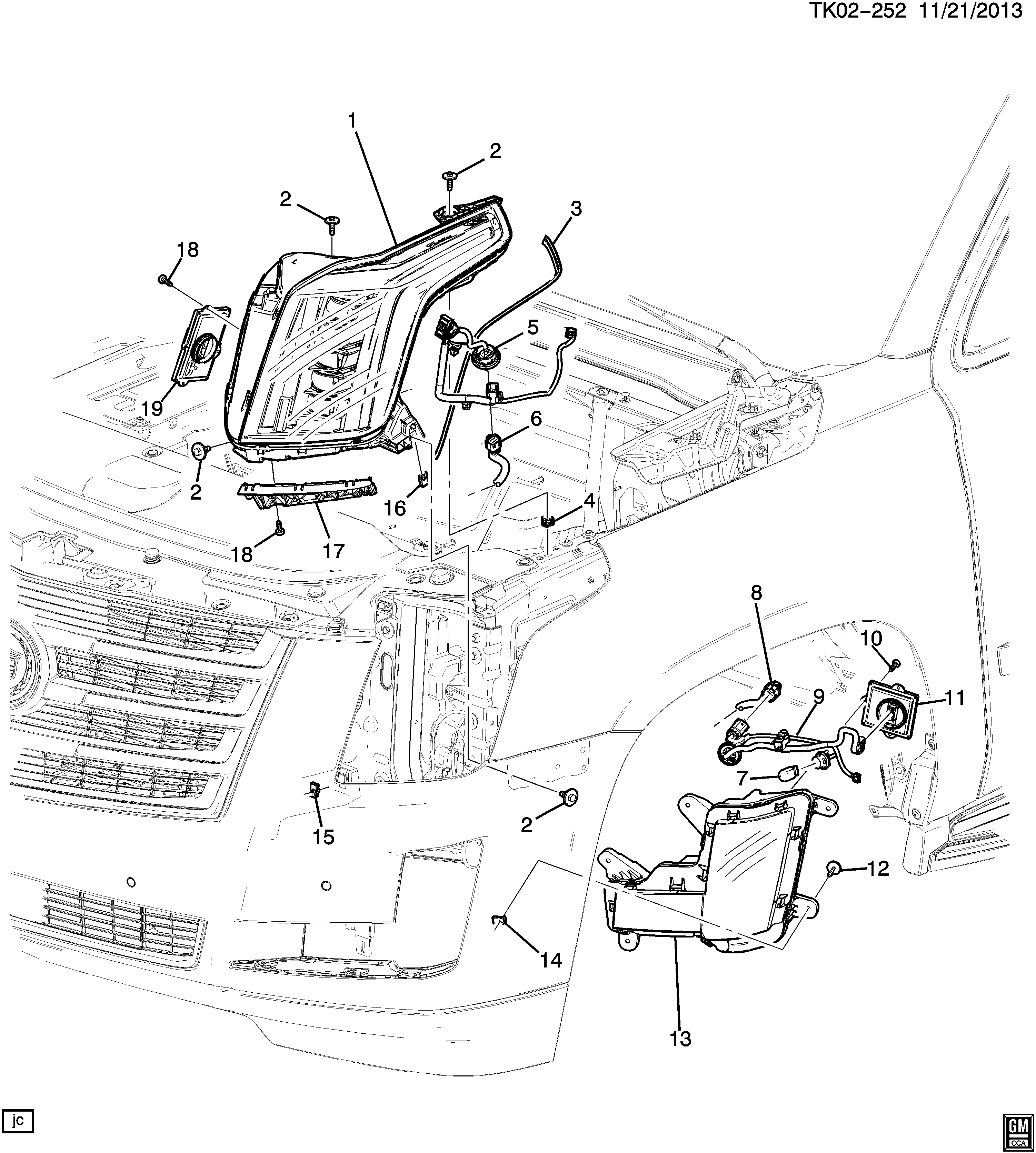 TK02-252 11/21/2013

1
2
2
3
18
5
19
6
2
16
4
18
17
8
10
9
11
7
15
2
12
14
13

jc

GM
CCA