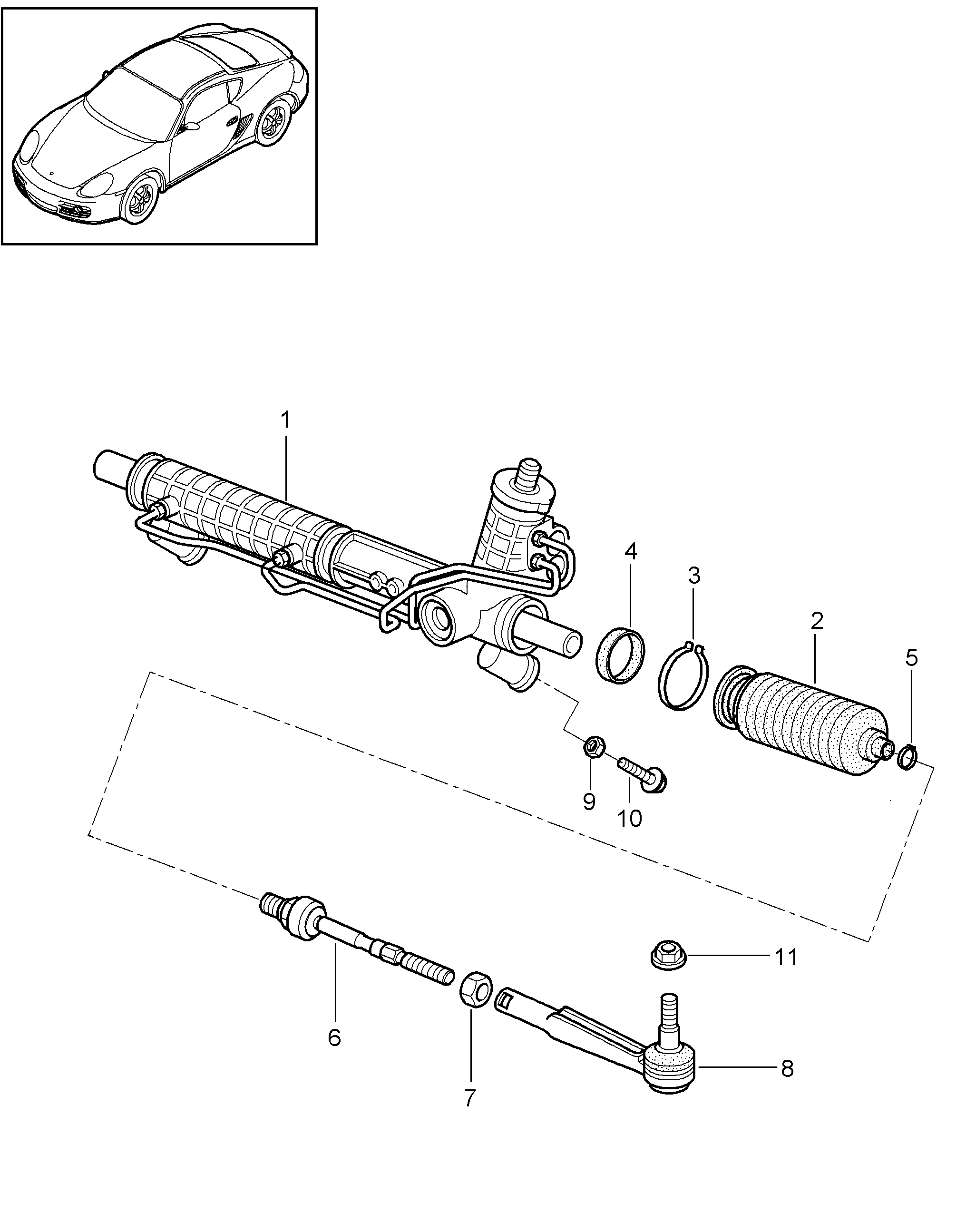 1
4
3
2
5
9
10
11
6
7
8