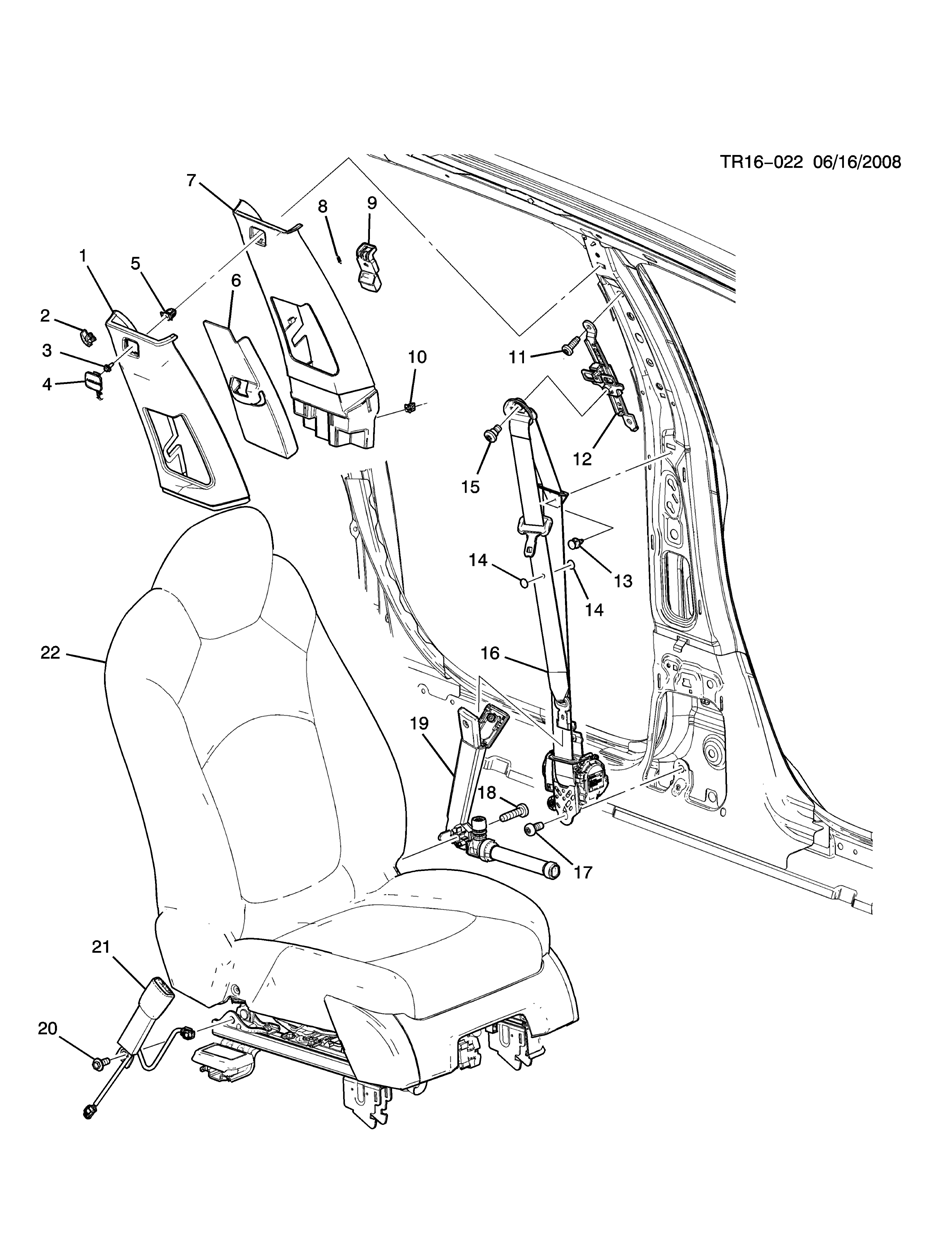 TR16-022 06/16/2008

7
8
9
1
5
6
2
3
4
10
11
12
15
14
13
14
22
16
19
18
17
21
20