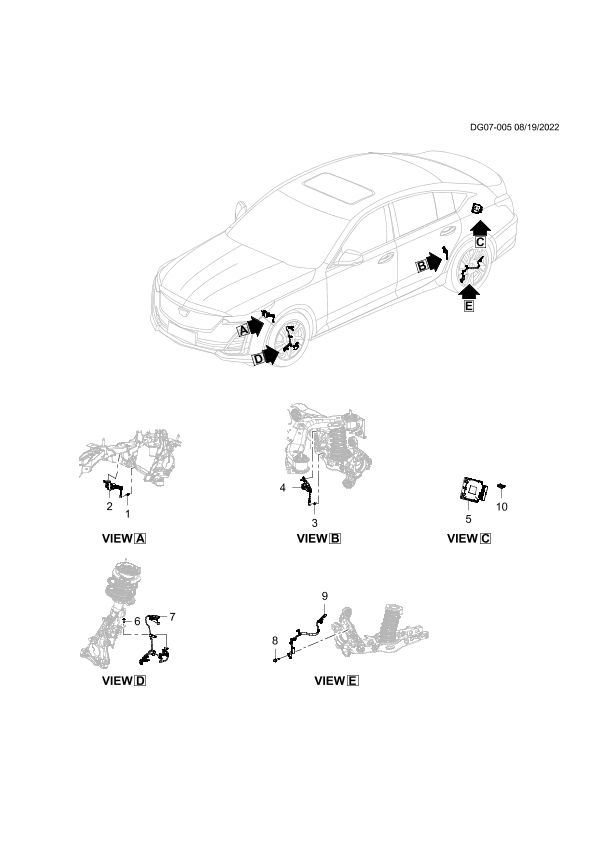 DG07-005 08/19/2022

C

B

E

A

D

2
1

VIEW A

4
3

VIEW B

5
10

VIEW C

6
7

VIEW D

9
8

VIEW E