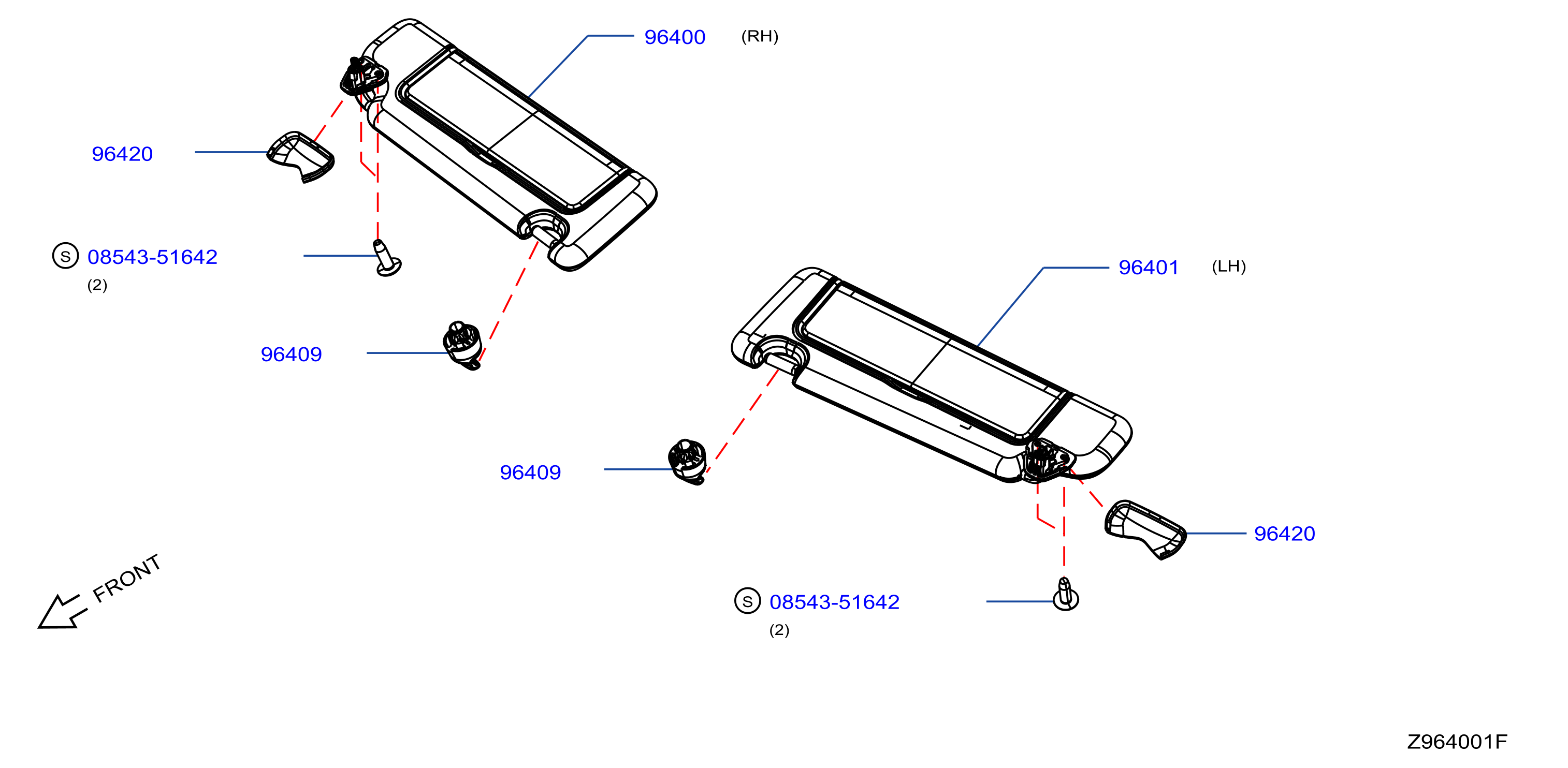 96400 (RH)

96420

S 08543-51642
(2)

96409

96401 (LH)

96409

96420

S 08543-51642
(2)

FRONT

Z964001F