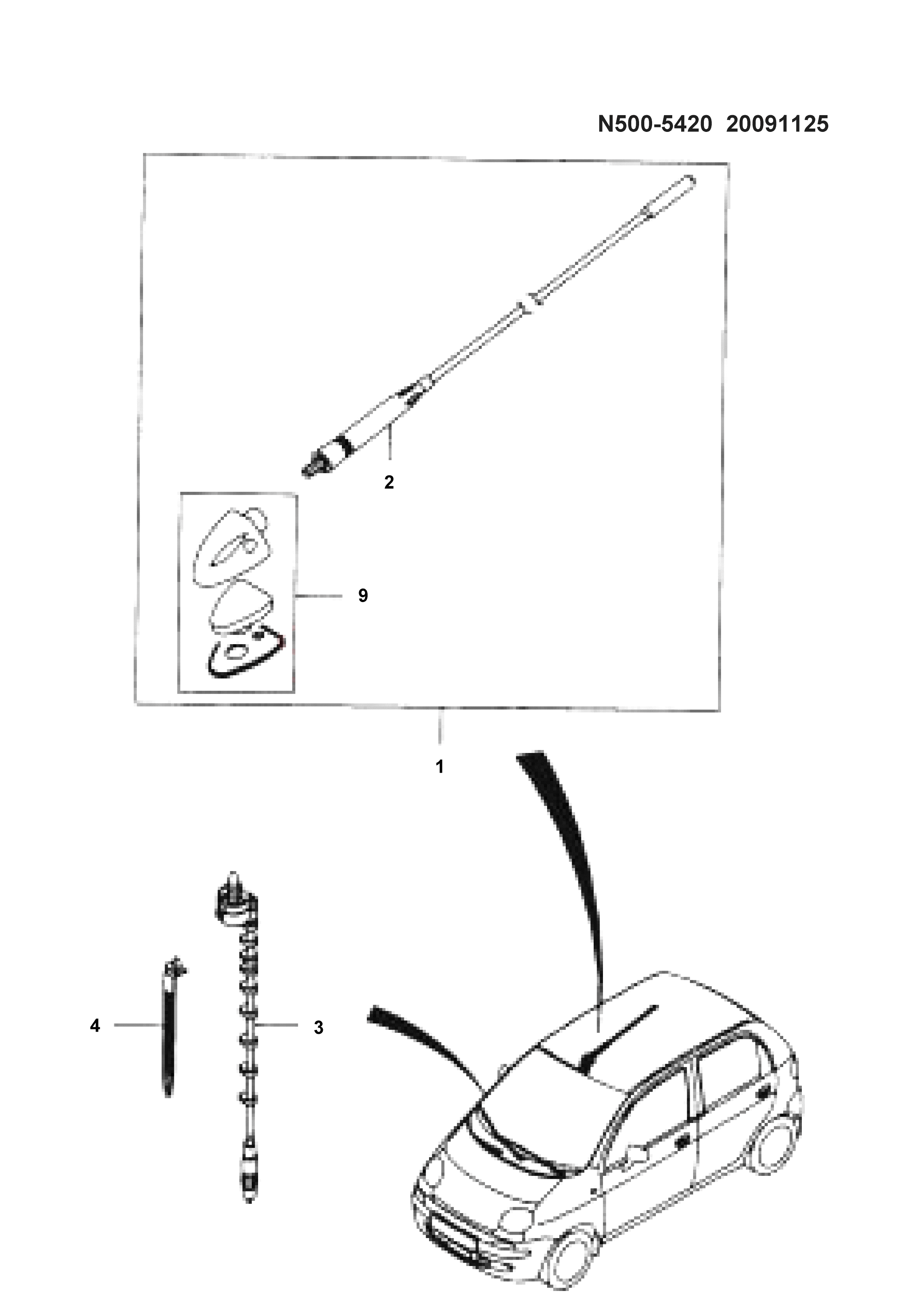 N500-5420 20091125

2

9

1

4

3