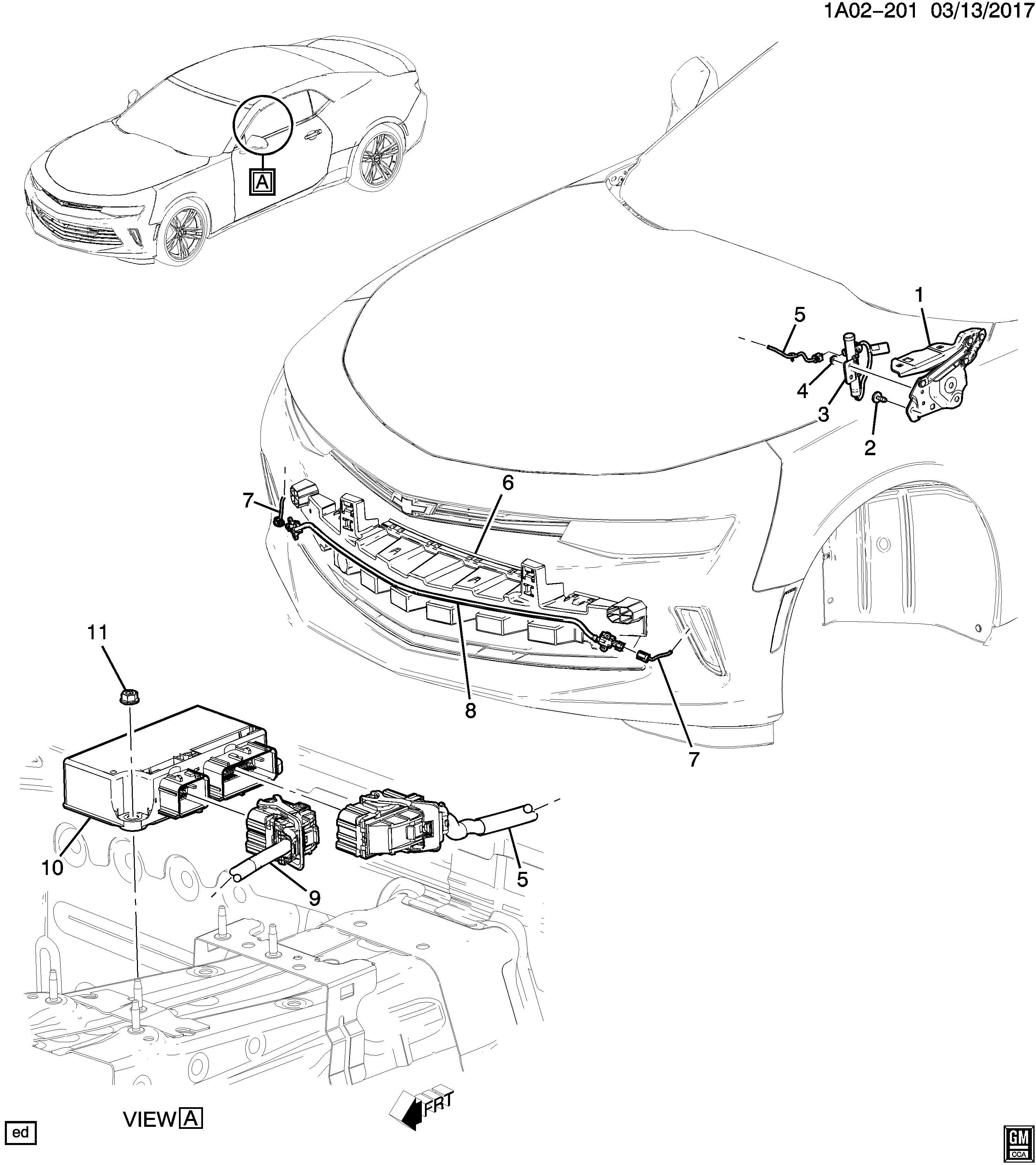 1A02-201 03/13/2017

A

1
5
4
3
2
6
7
8
7
11
10
9
5

FRT

VIEW A

ed

GM
CCA