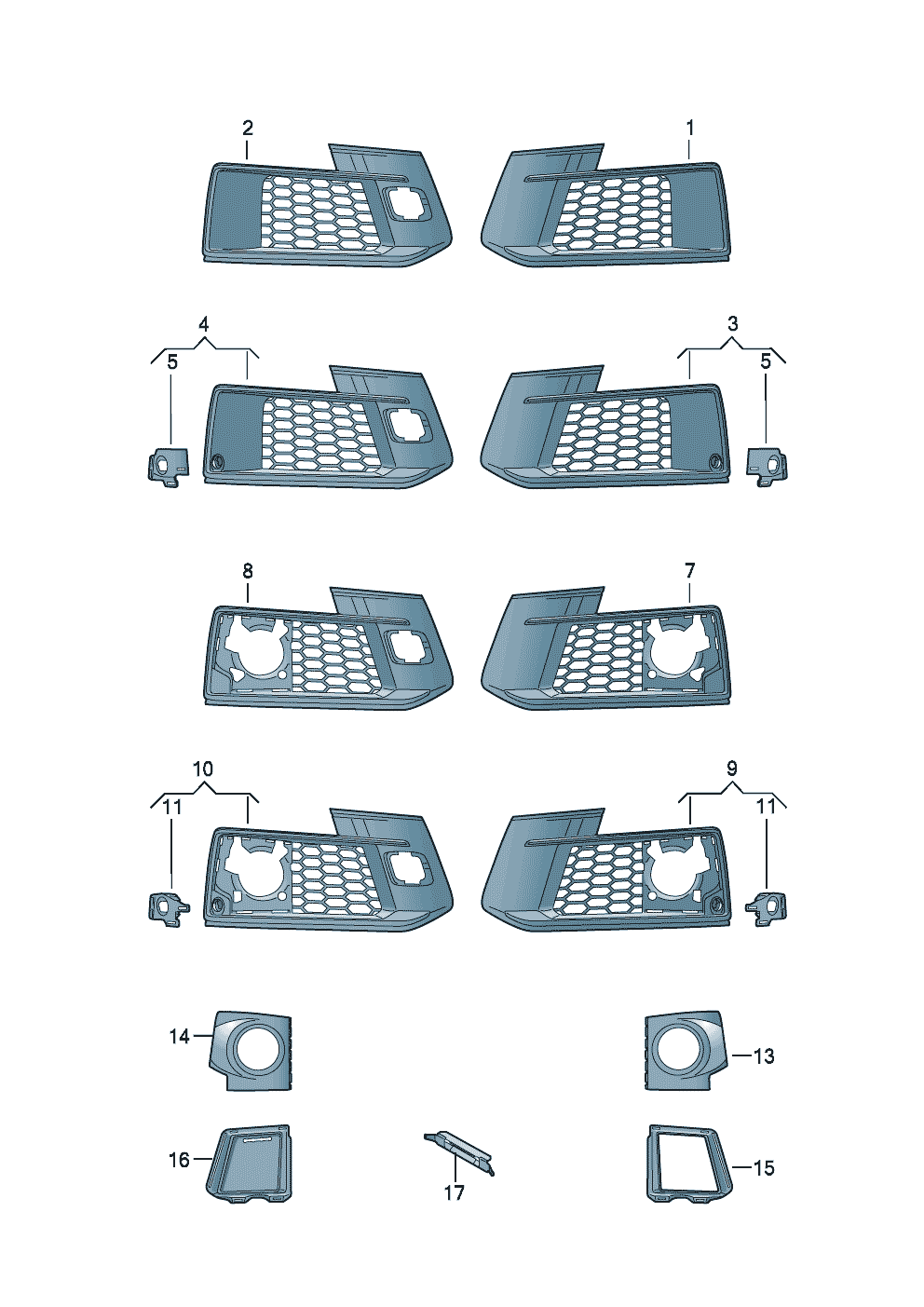 2
1
4
5
3
5
8
7
10
11
9
11
14
13
16
17
15