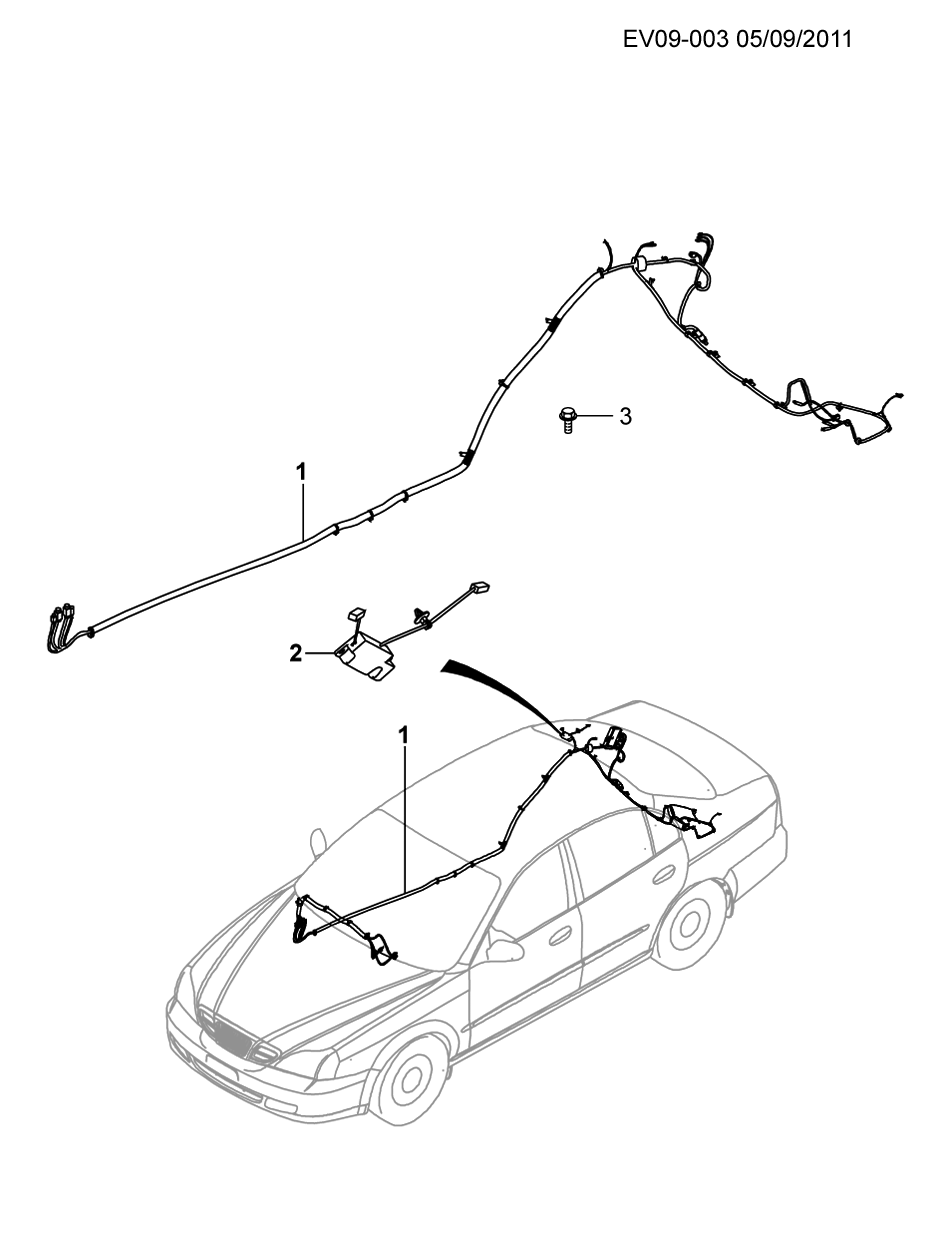 EV09-003 05/09/2011

3

1

2

1