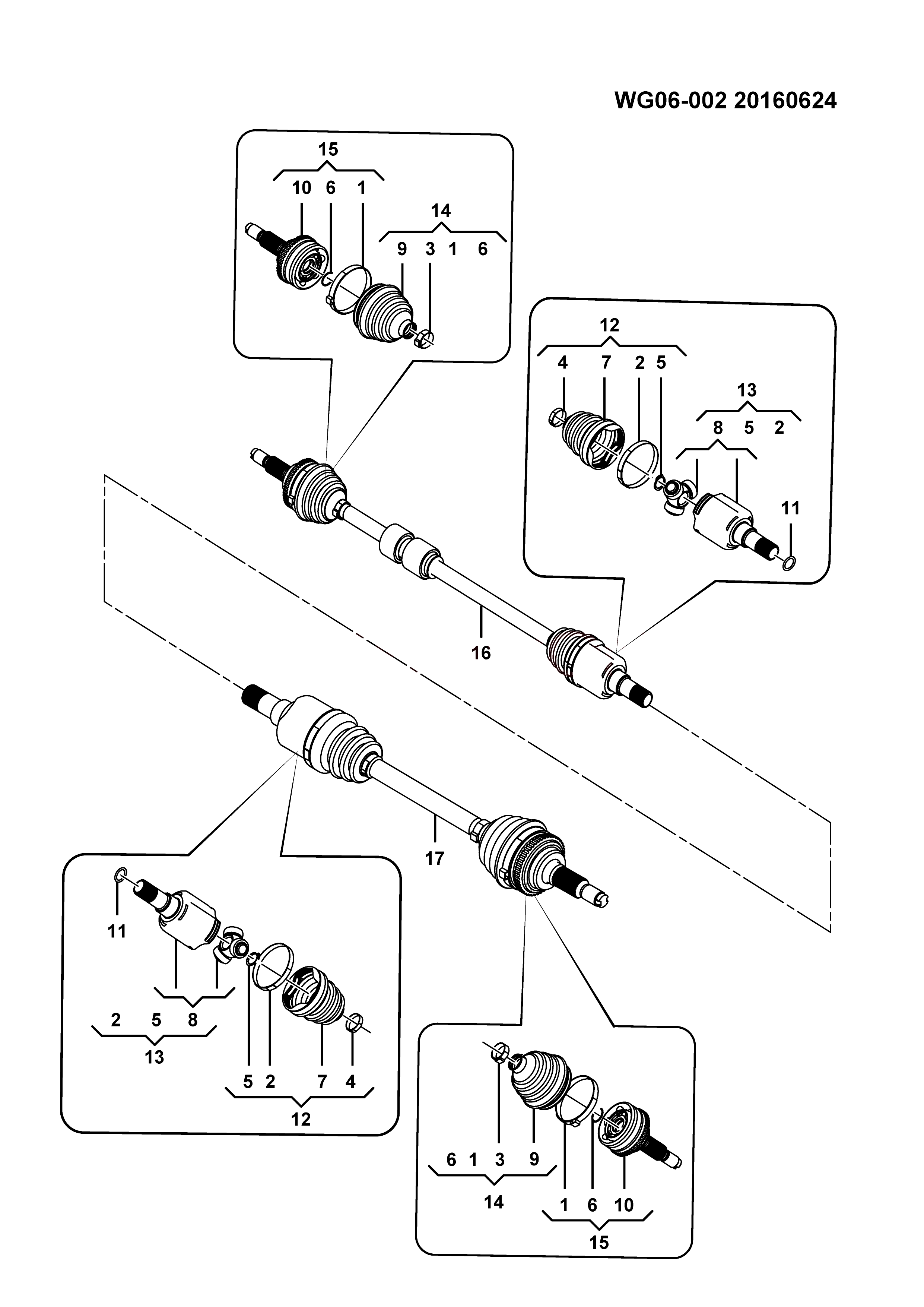 WG06-002 20160624

15
10 6 1
14
9 3 1 6

12
4 7 2 5
13
8 5 2
11

16

17

11
2 5 8
13
5 2 7 4
12

6 1 3 9
14
1 6 10
15