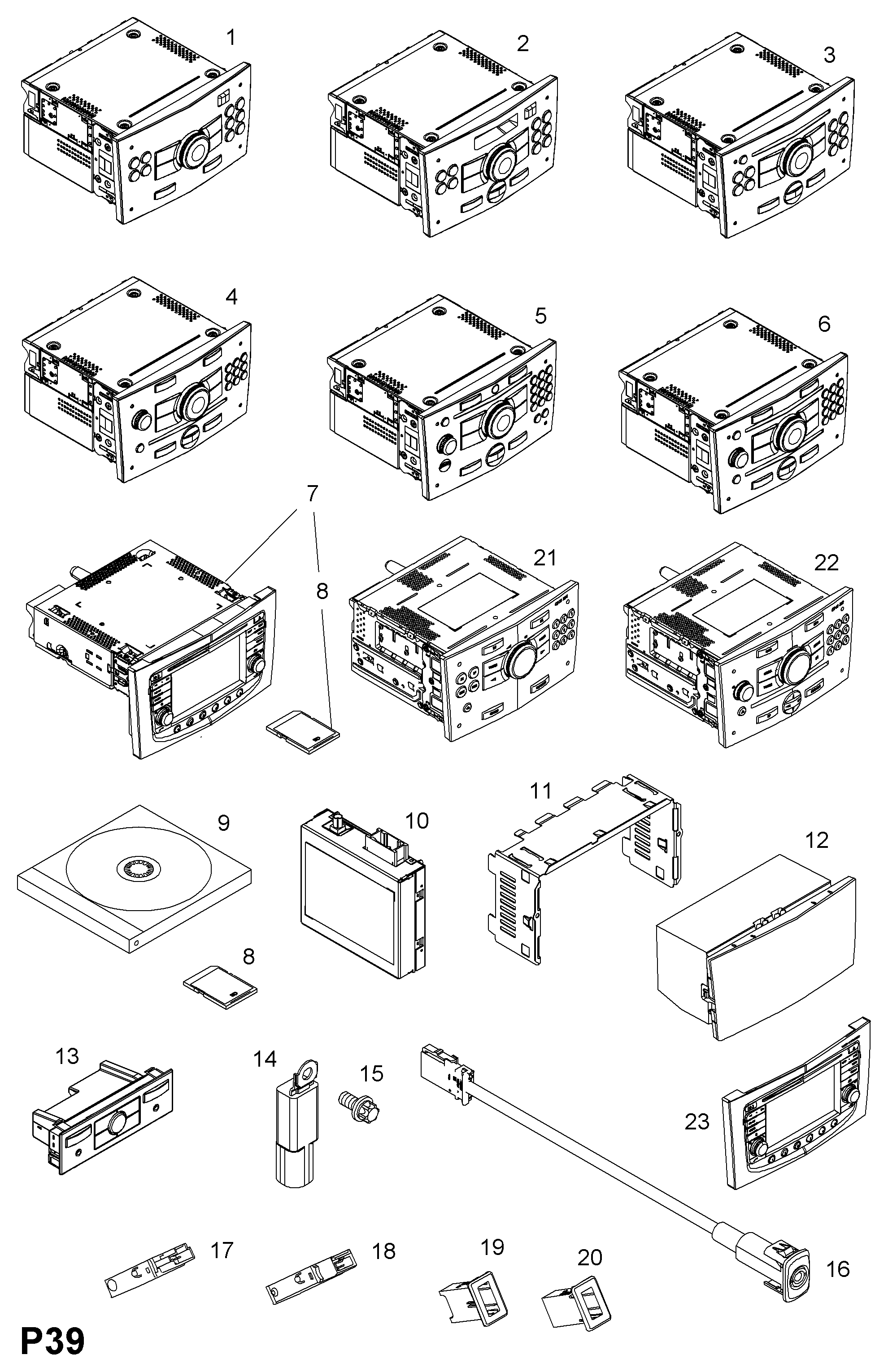 1
2
3
4
5
6
7
8
21
22
9
10
11
12
8
13
14
15
23
17
18
19
20
16
P39