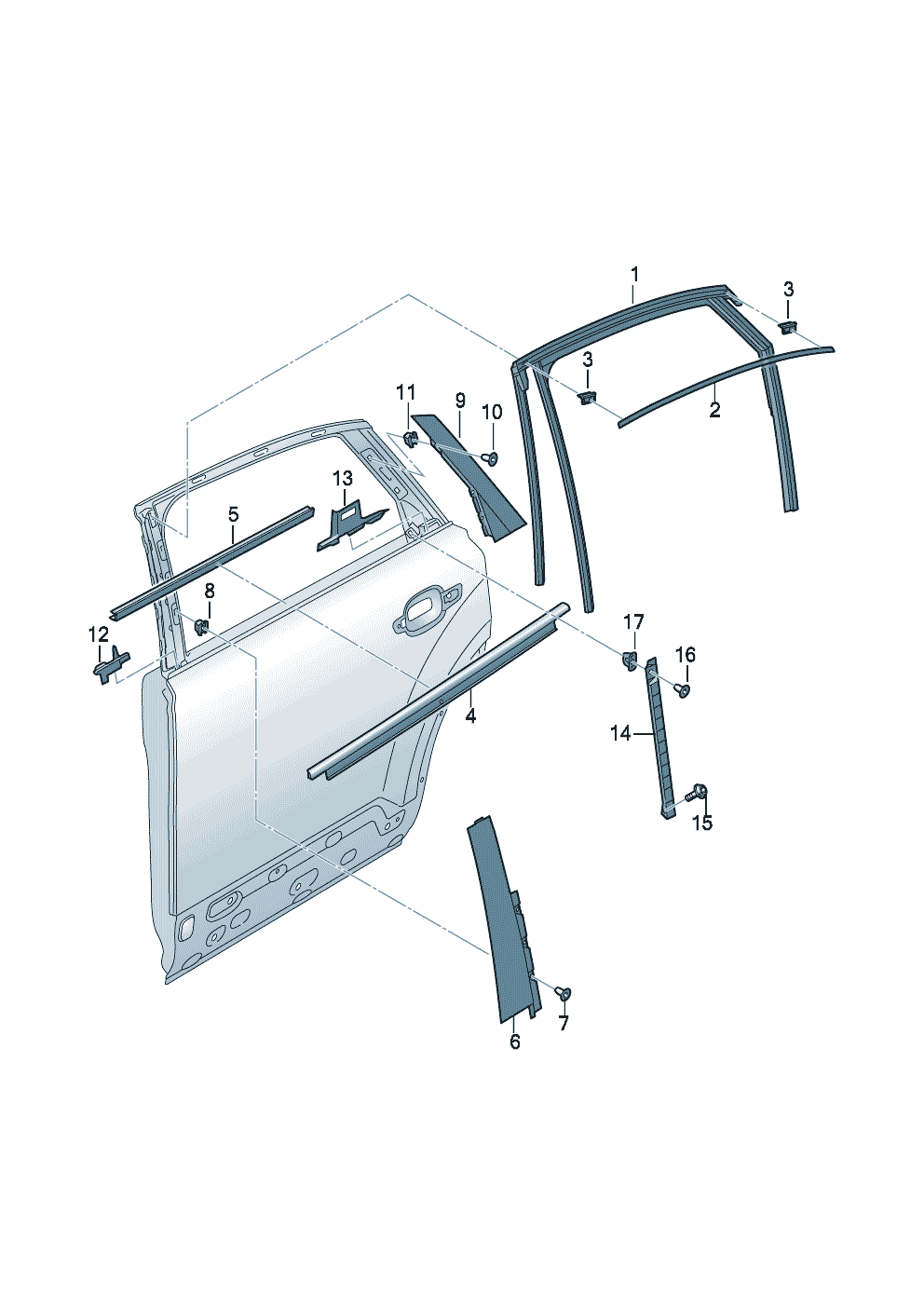 1
3
3
2
11
9
10
13
5
8
12
17
16
4
14
15
7
6