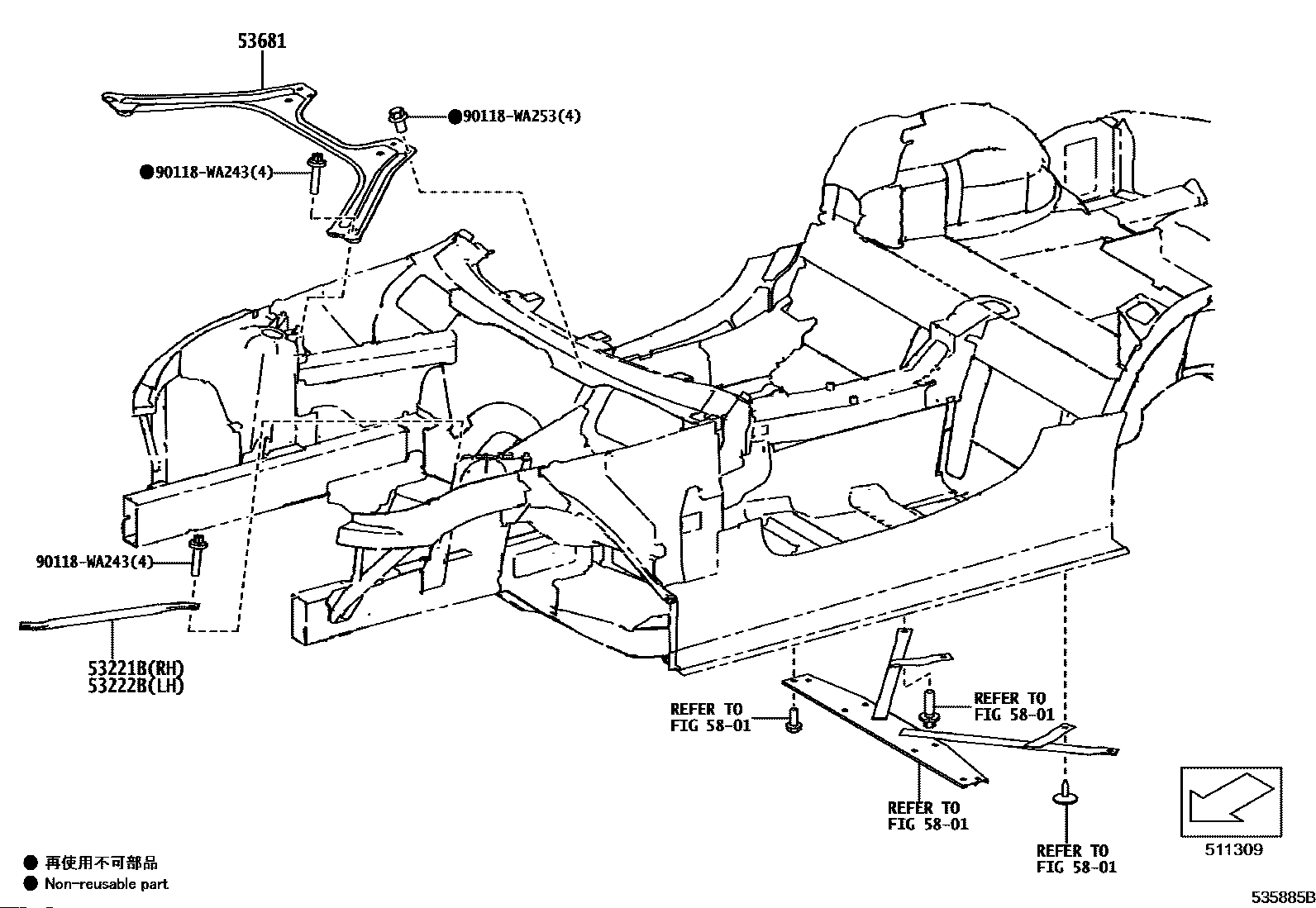 53681

●90118-WA253(4)

●90118-WA243(4)

90118-WA243(4)

53221B(RH)
53222B(LH)

REFER TO
FIG 58-01

REFER TO
FIG 58-01

REFER TO
FIG 58-01

REFER TO
FIG 58-01

511309

● 再使用不可部品
● Non-reusable part

535885B