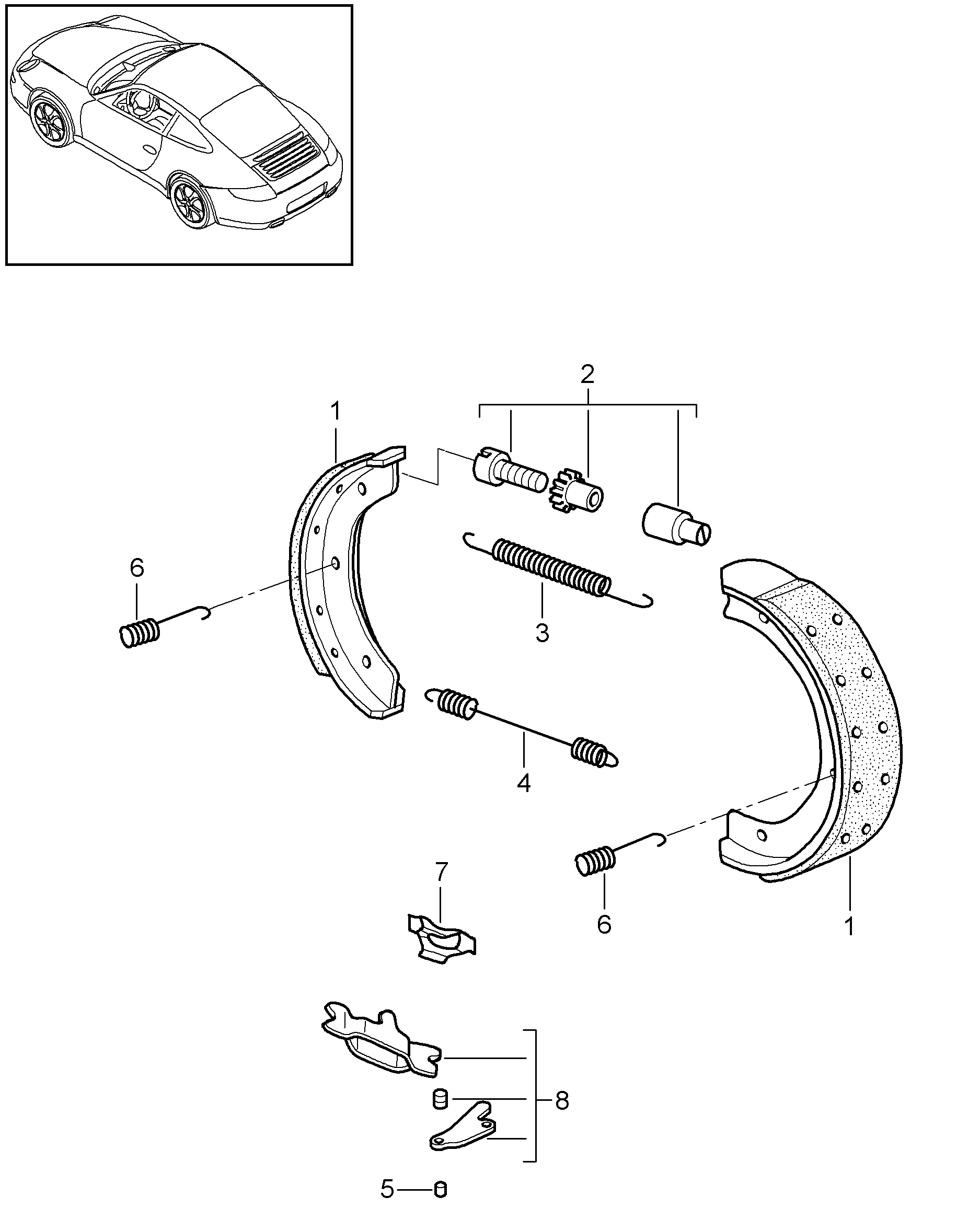 2
1
6
3
4
7
6
1
8
5