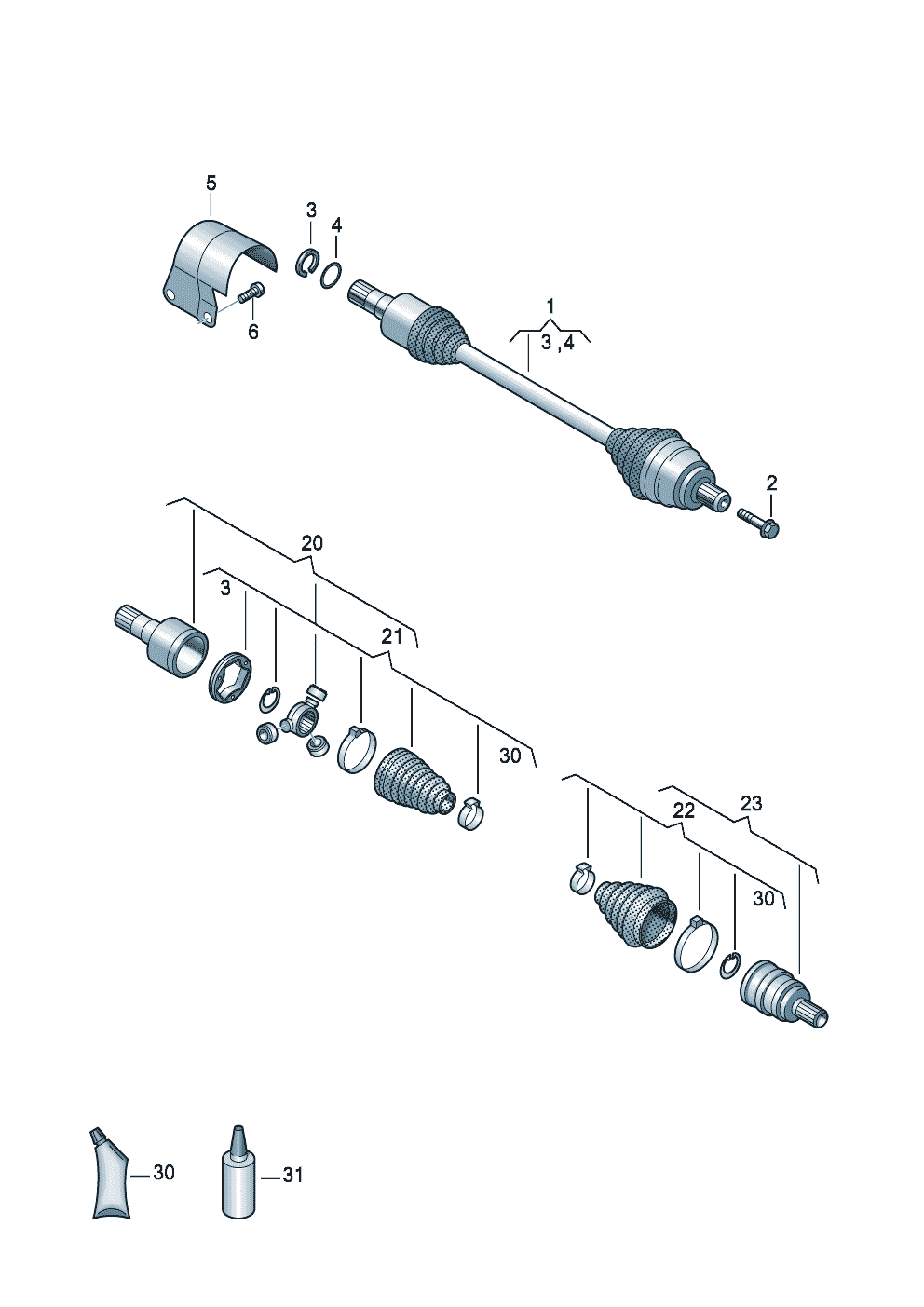 5
3
4
6
1
3 ,4
2
20
3
21
30
22
23
30
30
31