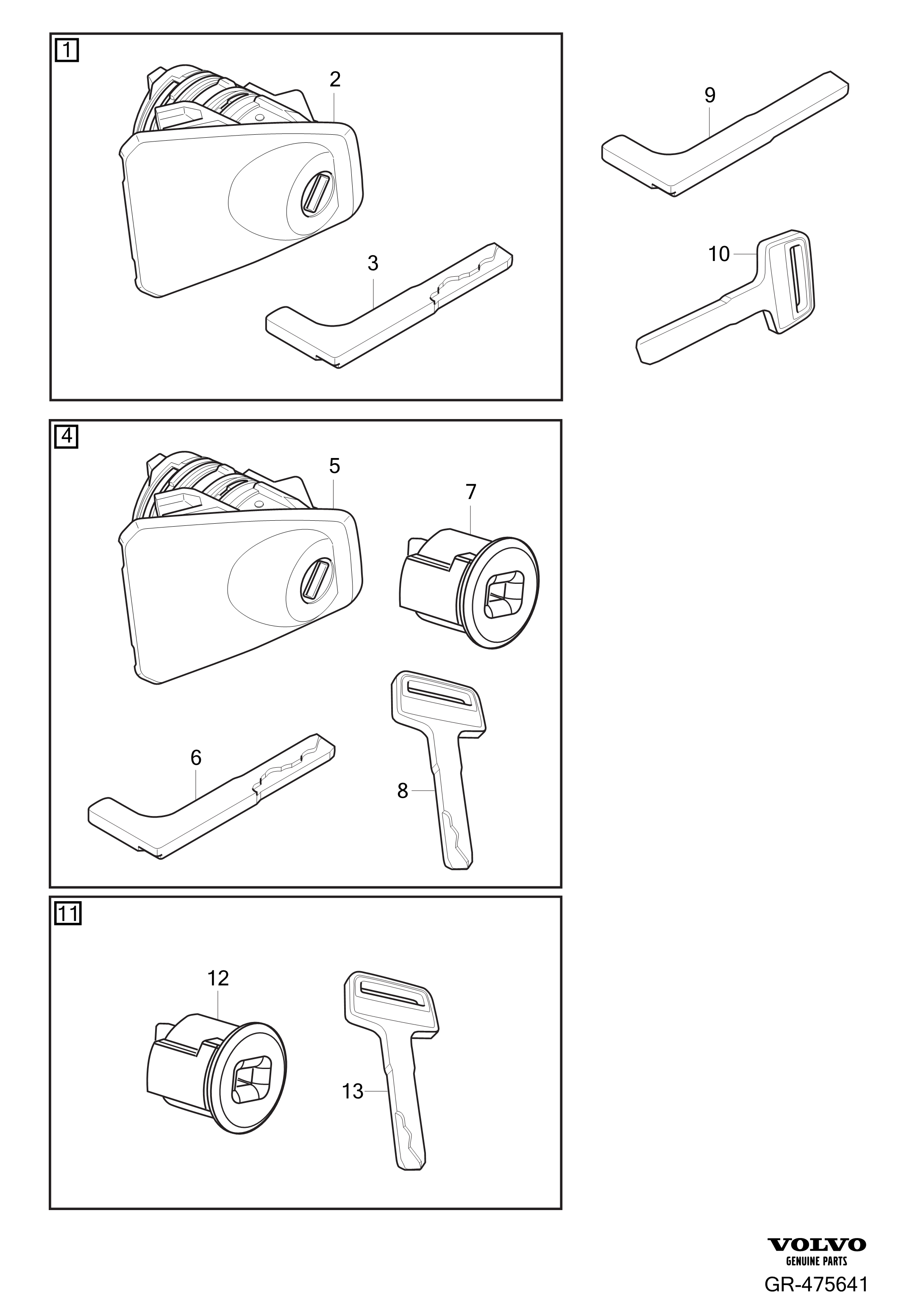 1
2
3
9
10
4
5
7
6
8
11
12
13
VOLVO
GENUINE PARTS
GR-475641