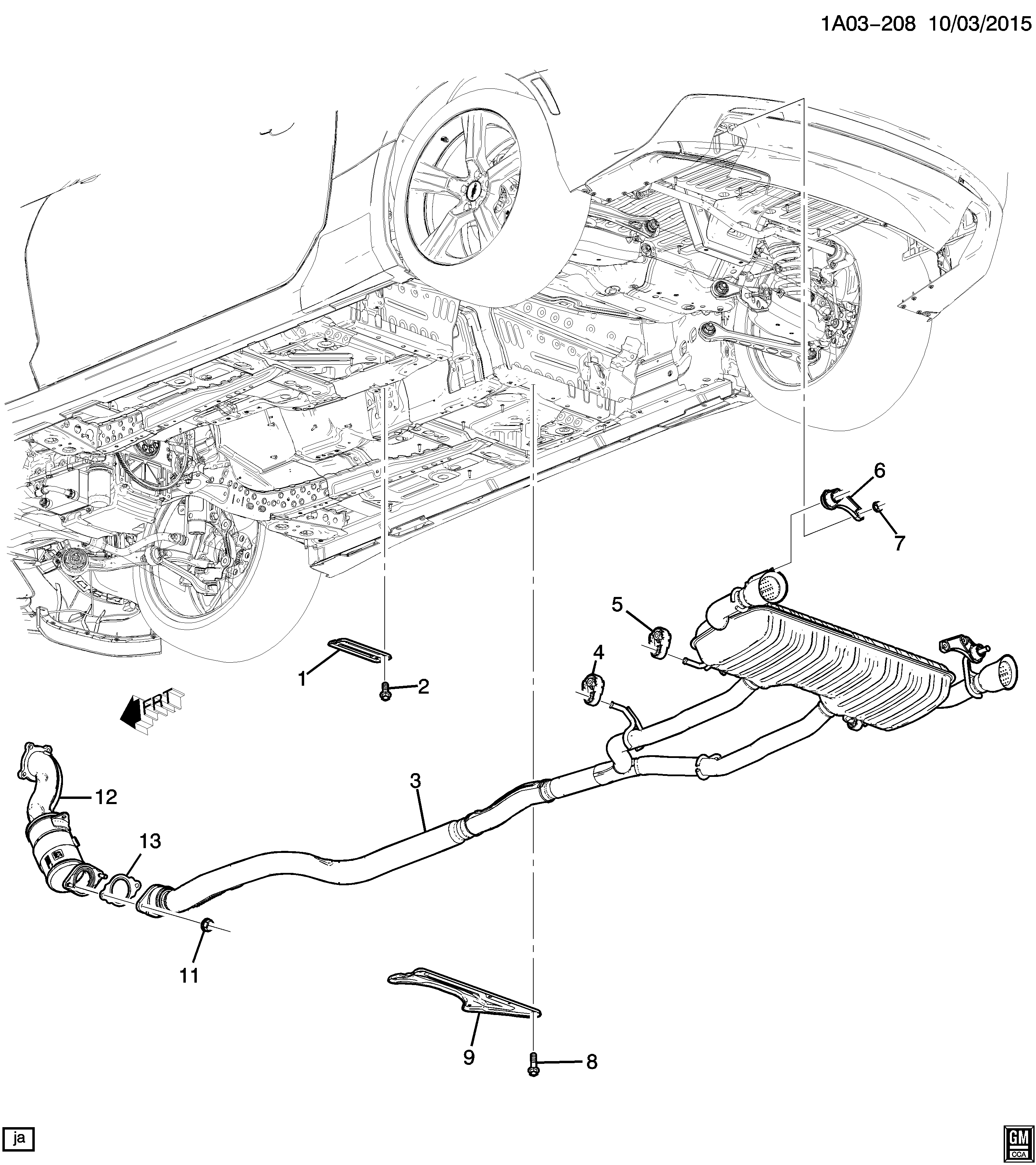 1A03-208 10/03/2015

6
7
5
4
1
2
FRT
12
3
13
11
9
8

ja

GM
CCA