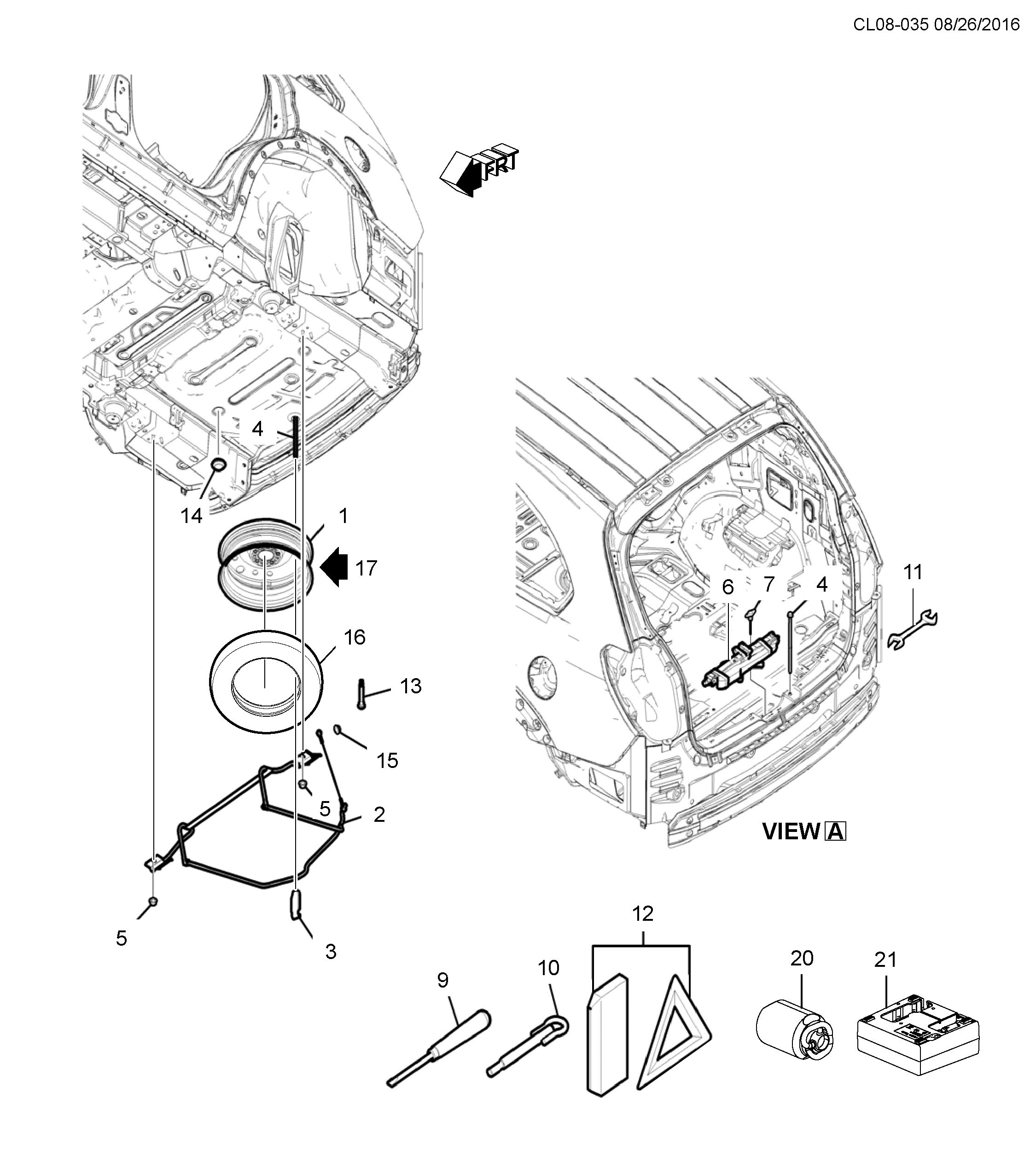 CL08-035 08/26/2016

FRT

4

14

1

17

16

13

15

5

2

5

3

6

7

4

11

VIEW A

12

9

10

20

21