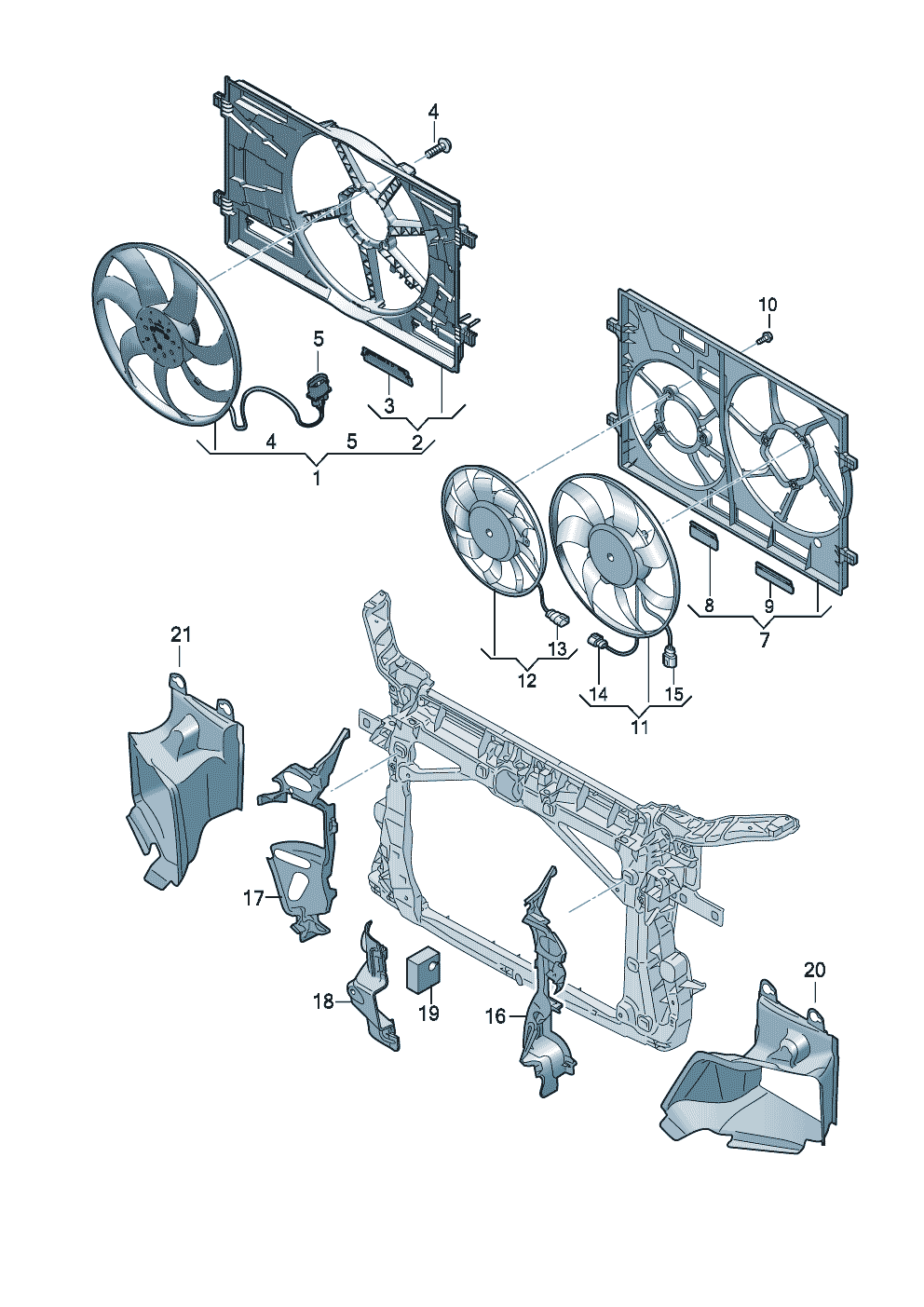 4
5
3
4 5 2
1
10
8
9
7
13
12
14
15
11
21
17
18
19
16
20