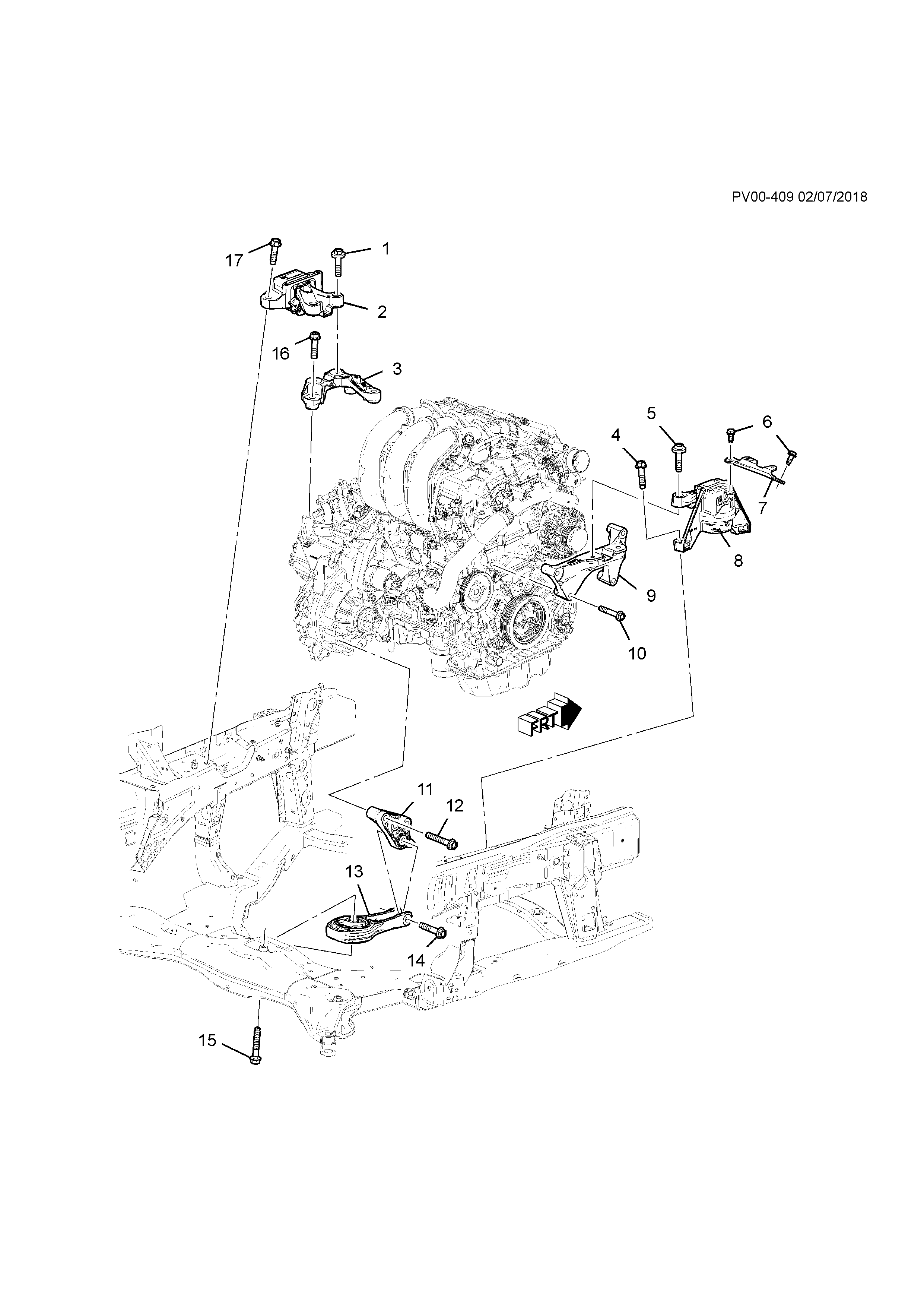 PV00-409 02/07/2018

17
1
2
16
3
5
6
4
7
8
9
10
FRT
11
12
13
14
15