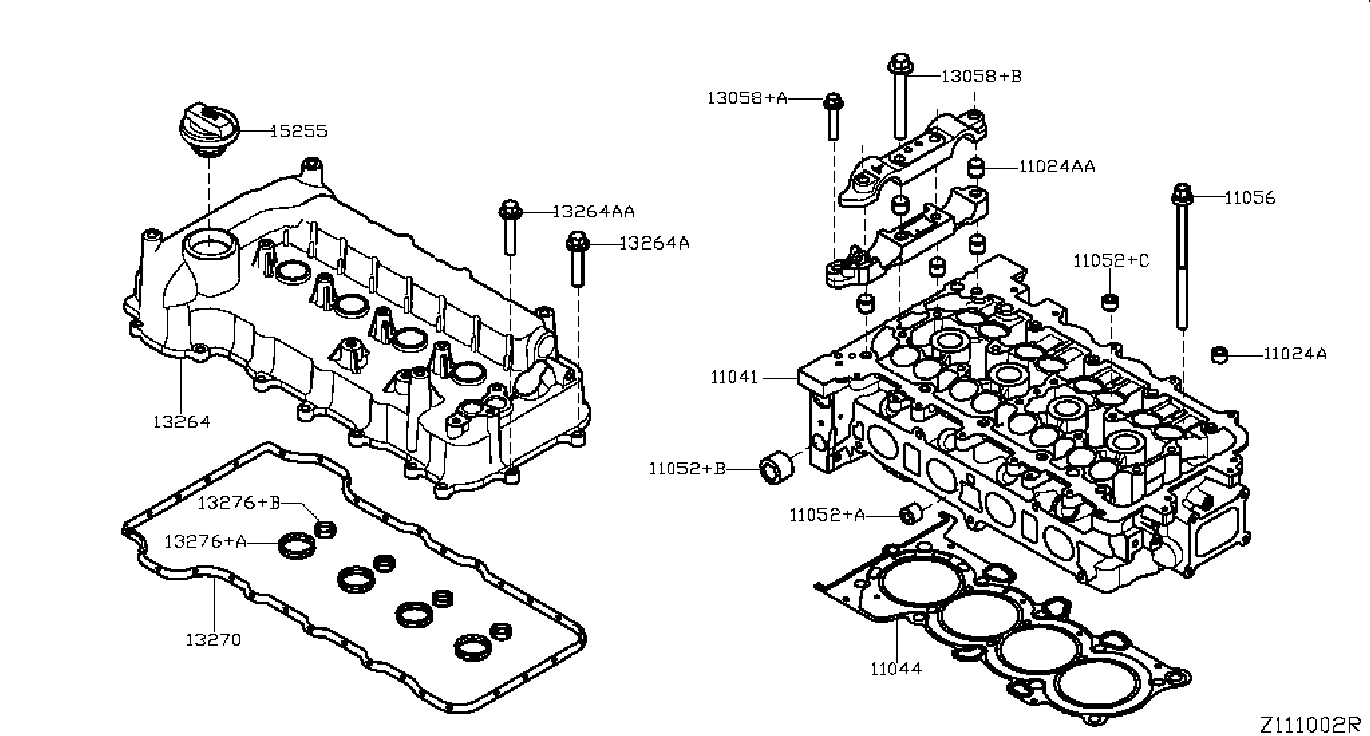 15255
13264AA
13264A
13264
13276+B
13276+A
13270
13058+A
13058+B
11024AA
11056
11052+C
11024A
11041
11052+B
11052+A
11044
Z111002R