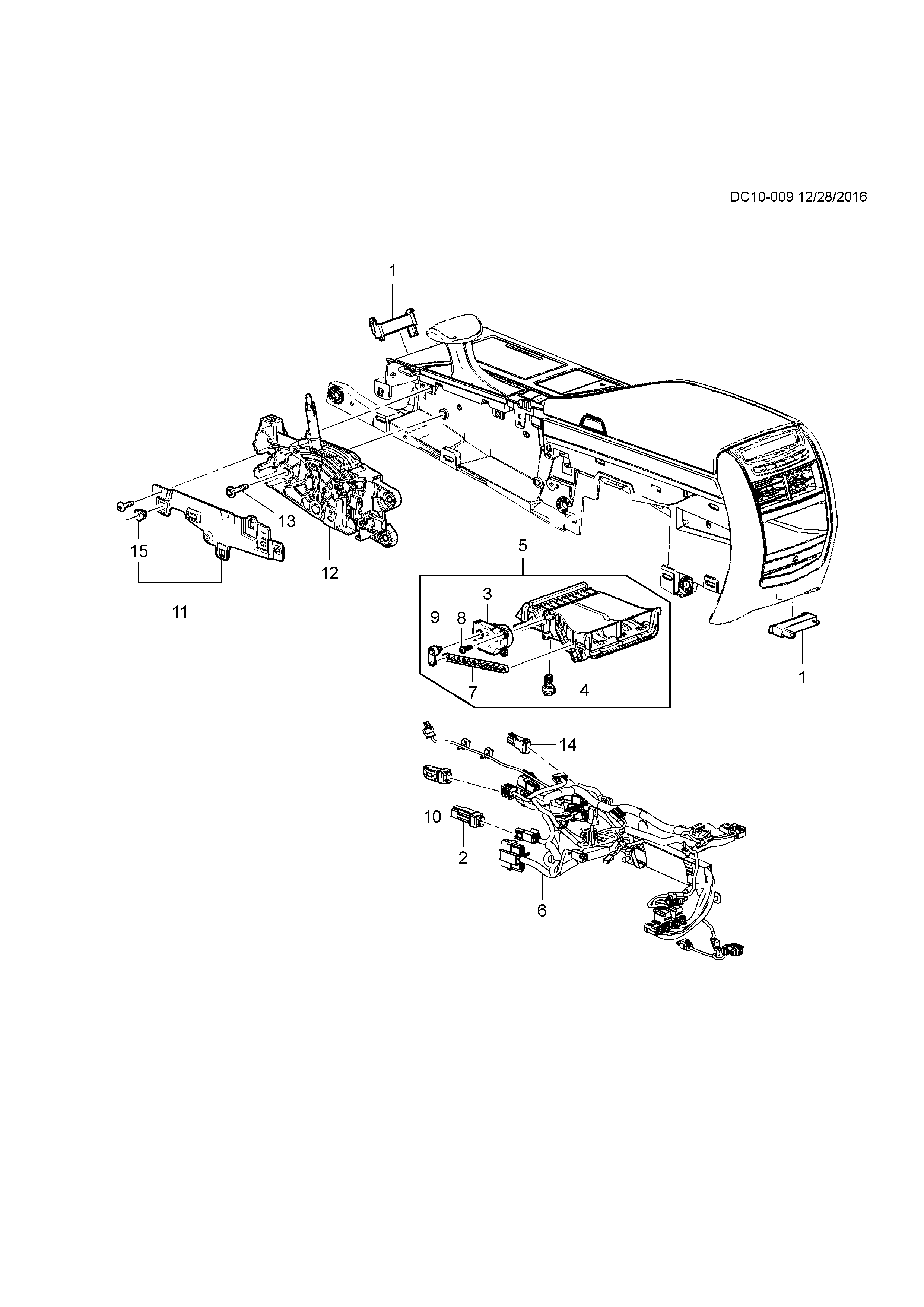 DC10-009 12/28/2016

1

13

15

12

11

5

3

9

8

7

4

1

14

10

2

6