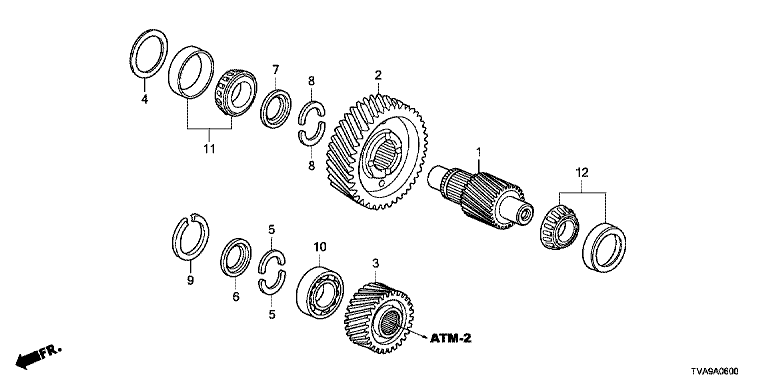 4
11
7
8
8
2
1
12
9
6
5
5
10
3
ATM-2
FR.
TVA9A0600