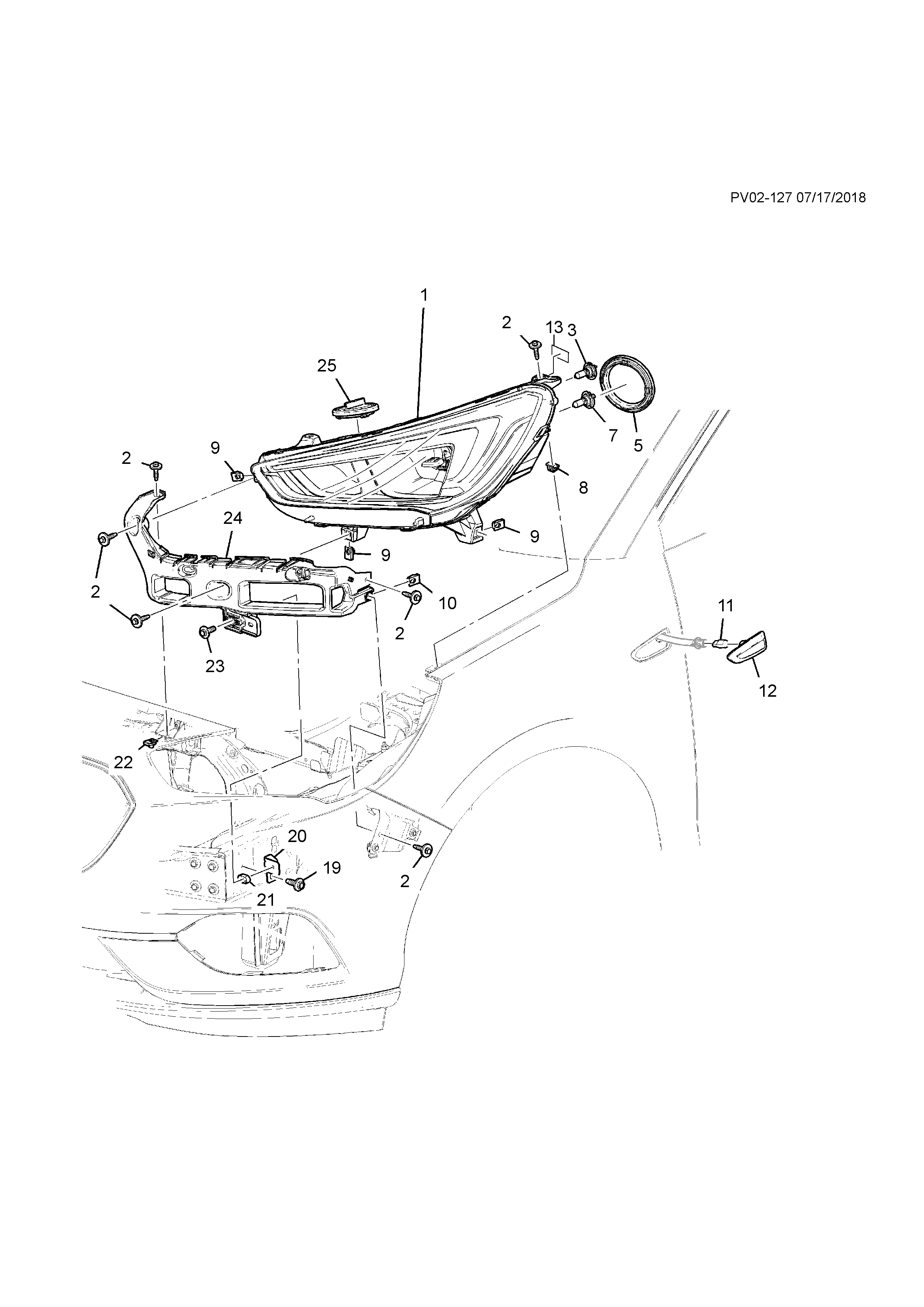 PV02-127 07/17/2018

1
2
13
3
25
7
5
2
9
8
24
9
9
2
10
2
2
23
11
12
22
20
19
2
21